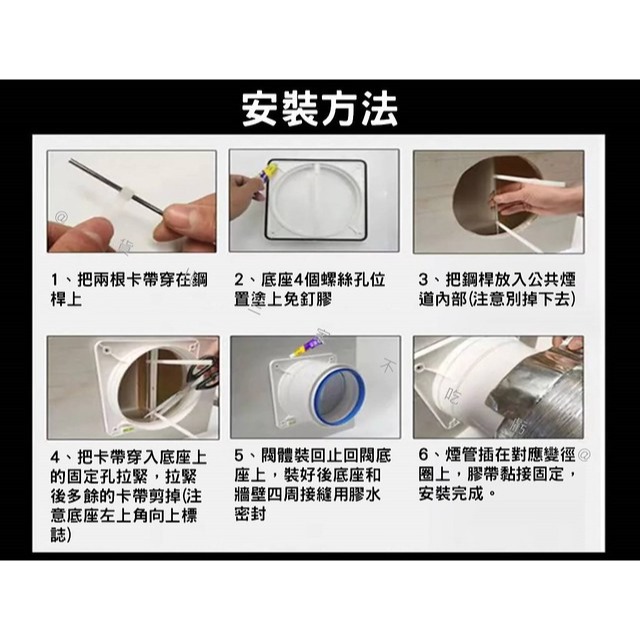 安裝方法

1、把兩根卡帶穿在鋼桿上

2、底座4個螺絲孔位置塗上免釘膠

3、把鋼桿放入公共煙道內部(注意別掉下去)

4、把卡帶穿入底座上的固定孔拉緊，拉緊後多餘的卡帶剪掉(注意底座左上角向上標誌)

5、閥體裝回止回閥底座上，裝好後底座和牆壁四周接縫用膠水密封

6、煙管插在對應變徑圈上，膠帶黏接固定，安裝完成。