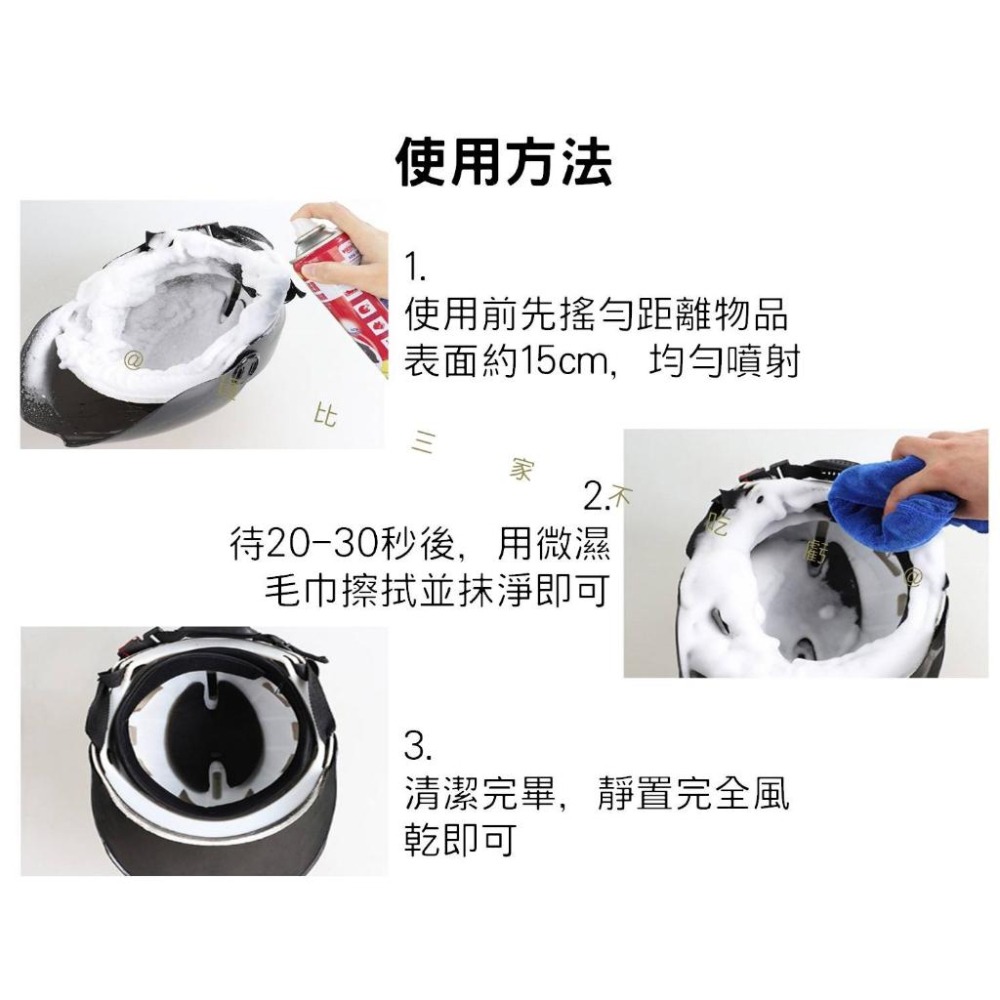 使用方法

1.
使用前先搖勻距離物品表面約15cm，均勻噴射

@ 比 三 家 不 吃 虧 @

2.
待20-30秒後，用微濕毛巾擦拭並抹淨即可

3.
清潔完畢，靜置完全風乾即可