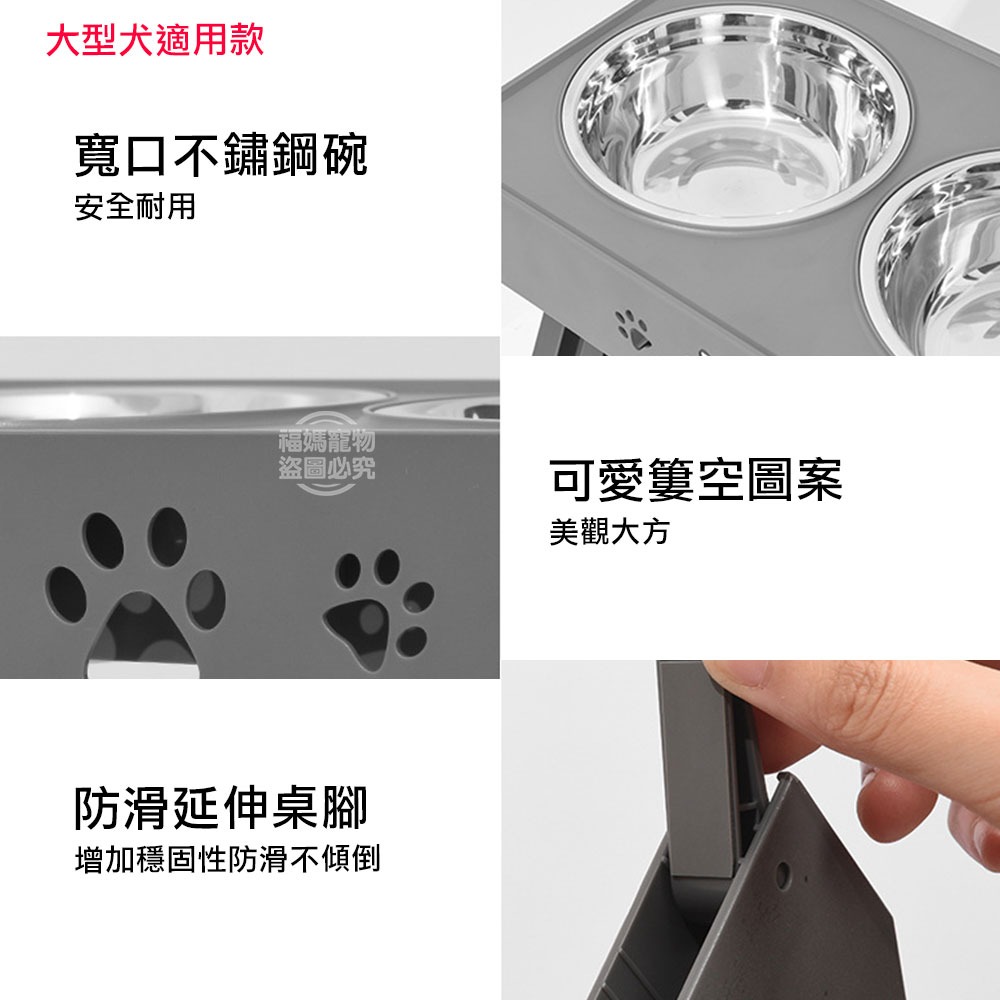 大型犬適用款

寬口不鏽鋼碗
安全耐用

福媽寵物
盜圖必究

可愛簍空圖案
美觀大方

防滑延伸桌腳
增加穩固性防滑不傾倒