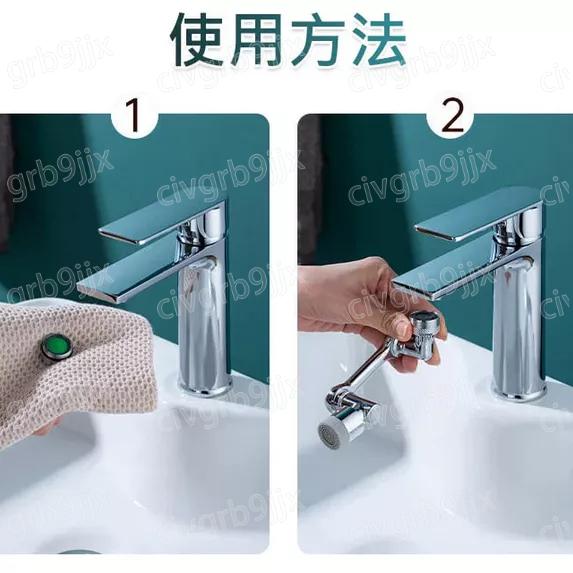 使用方法

1

2

civgrb9jjx