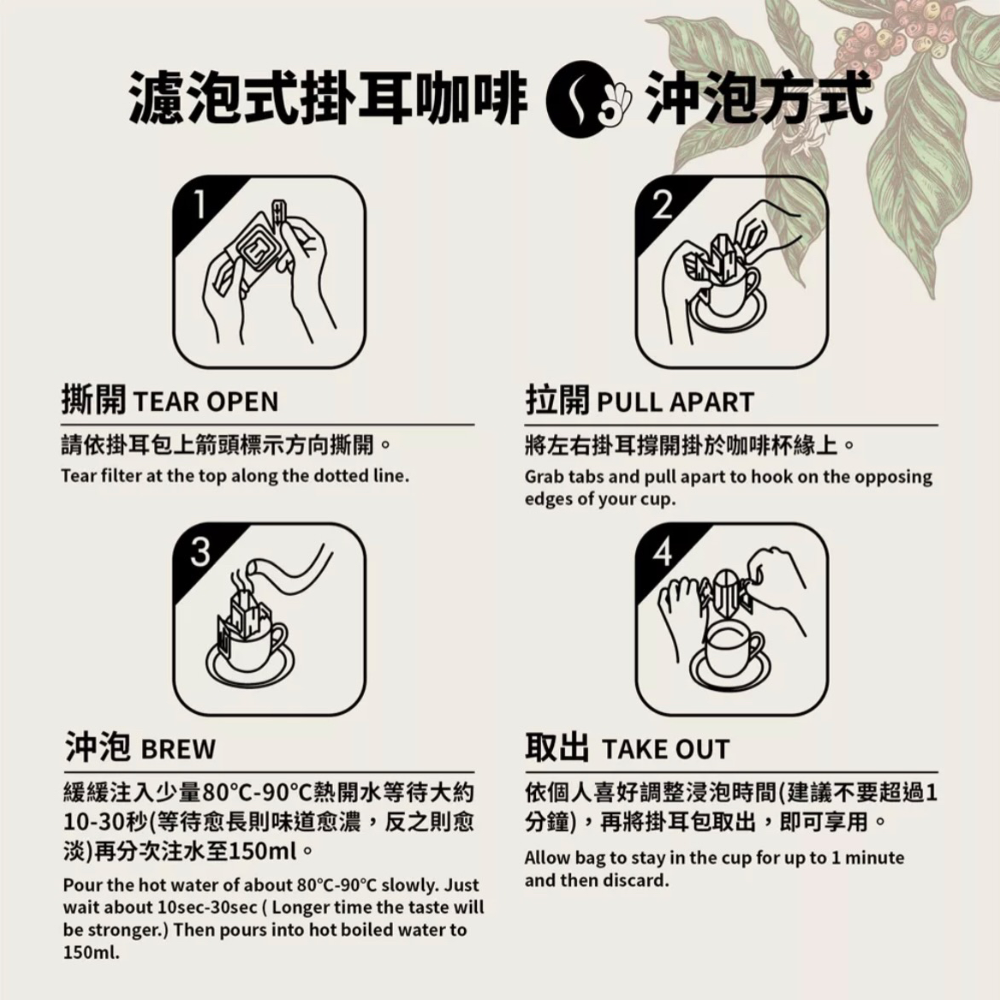 濾泡式掛耳咖啡 沖泡方式

1

撕開 TEAR OPEN

請依掛耳包上箭頭標示方向撕開。

Tear filter at the top along the dotted line.

2

拉開 PULL APART

將左右掛耳撐開掛於咖啡杯緣上。

Grab tabs and pull apart to hook on the opposing edges of your cup.

3

沖泡 BREW

緩緩注入少量80°C-90°C熱開水等待大約10-30秒(等待愈長則味道愈濃，反之則愈淡)再分次注水至150ml。

Pour the hot water of about 80°C-90°C slowly. Just wait about 10sec-30sec ( Longer time the taste will be stronger.) Then pours into hot boiled water to 150ml.

4

取出 TAKE OUT

依個人喜好調整浸泡時間(建議不要超過1分鐘)，再將掛耳包取出，即可享用。

Allow bag to stay in the cup for up to 1 minute and then discard.