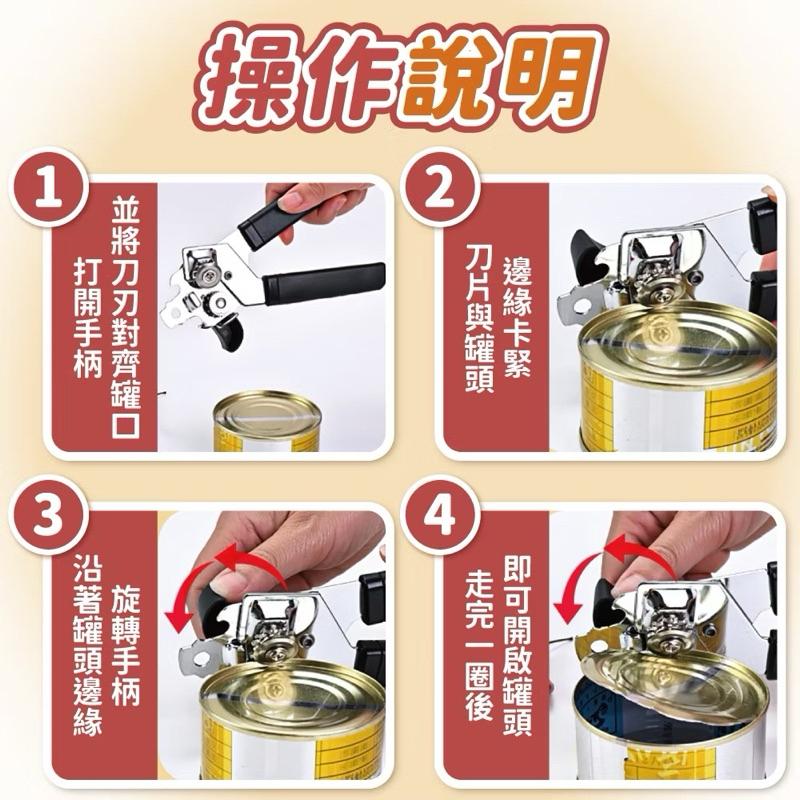 操作說明

1
打開手柄
並將刀刃對齊罐口

2
刀片與罐頭
邊緣卡緊

3
沿著罐頭邊緣
旋轉手柄

4
走完一圈後
即可開啟罐頭