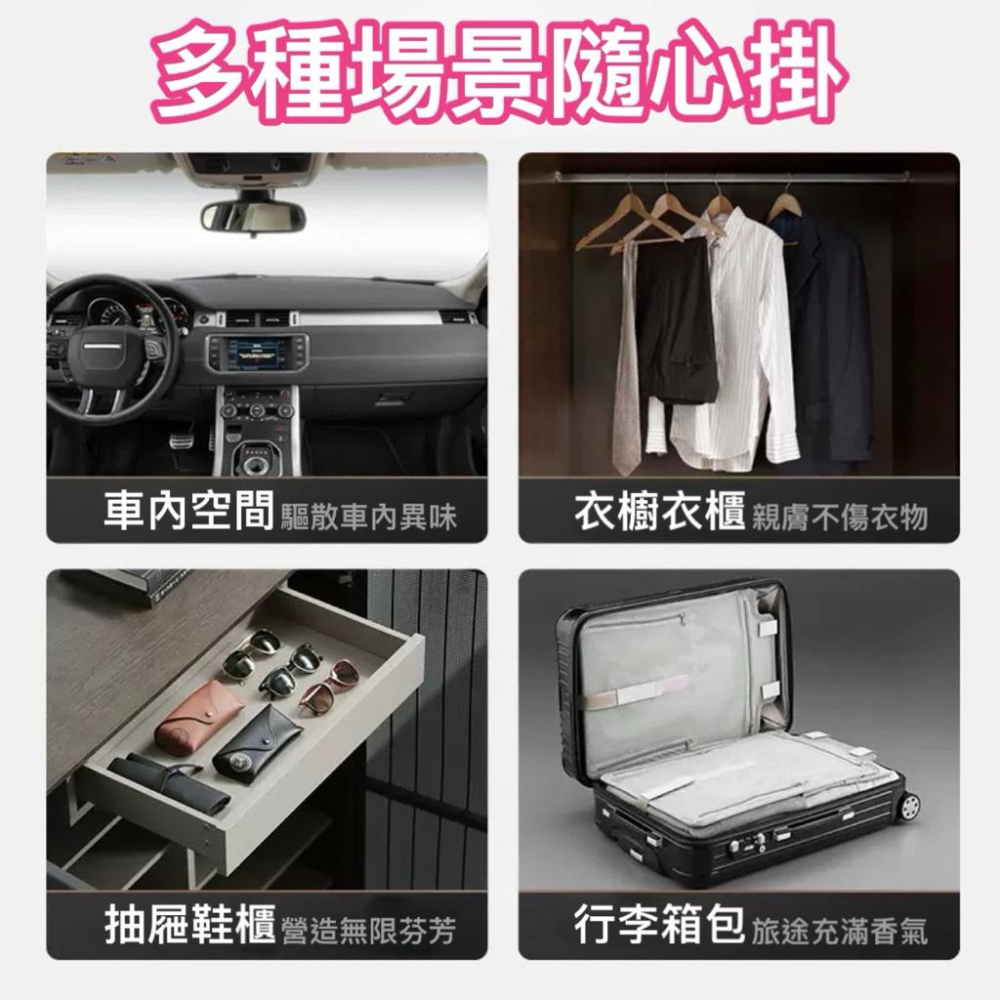 多種場景隨心掛

車內空間 驅散車內異味

衣櫥衣櫃 親膚不傷衣物

抽屜鞋櫃 營造無限芬芳

行李箱包 旅途充滿香氣