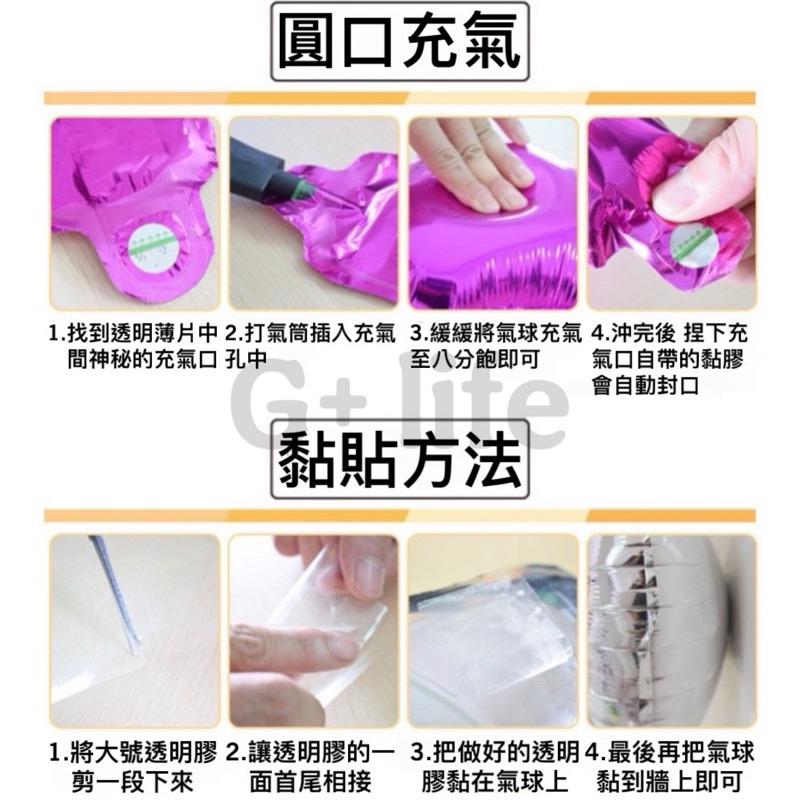 圓口充氣

1.找到透明薄片中間神秘的充氣口

2.打氣筒插入充氣孔中

3.緩緩將氣球充氣至八分飽即可

4.沖完後 捏下充氣口自帶的黏膠會自動封口

G+ life

黏貼方法

1.將大號透明膠剪一段下來

2.讓透明膠的一面首尾相接

3.把做好的透明膠黏在氣球上

4.最後再把氣球黏到牆上即可