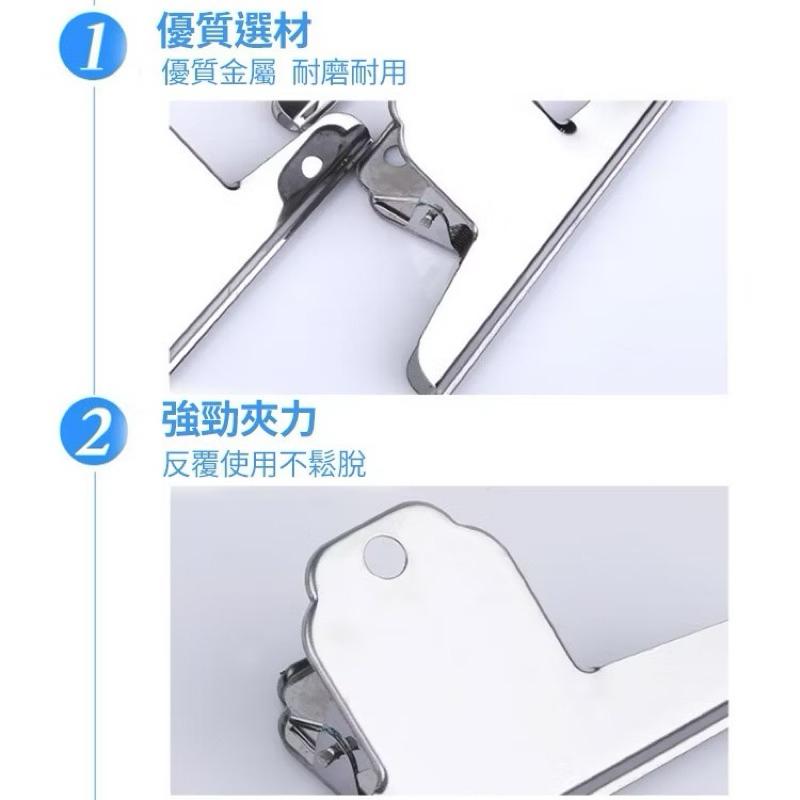 1
優質選材
優質金屬 耐磨耐用

2
強勁夾力
反覆使用不鬆脫