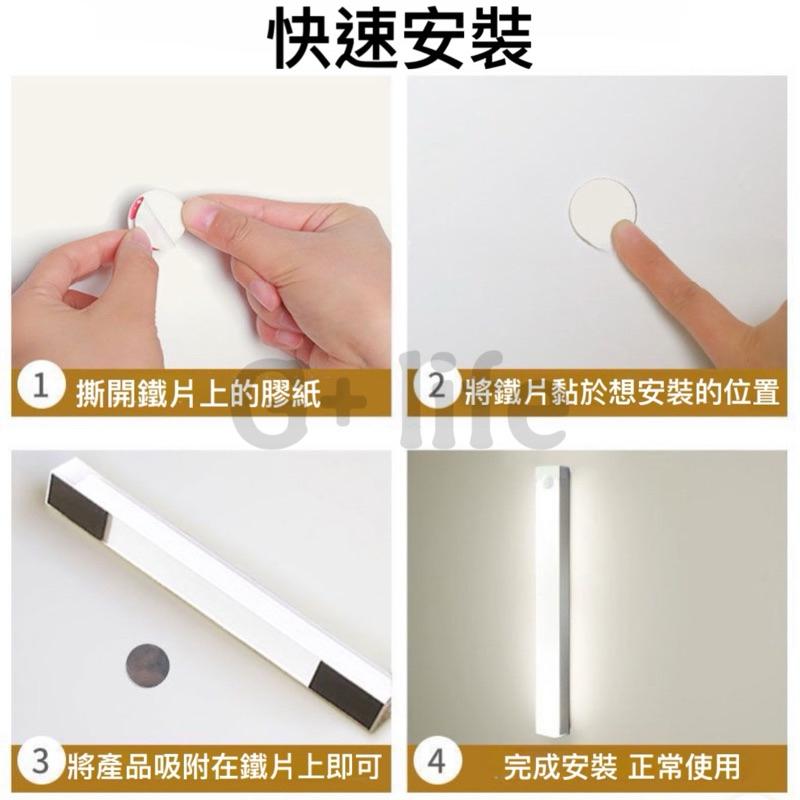 快速安裝

1 撕開鐵片上的膠紙

2 將鐵片黏於想安裝的位置

G+ life

3 將產品吸附在鐵片上即可

4 完成安裝 正常使用