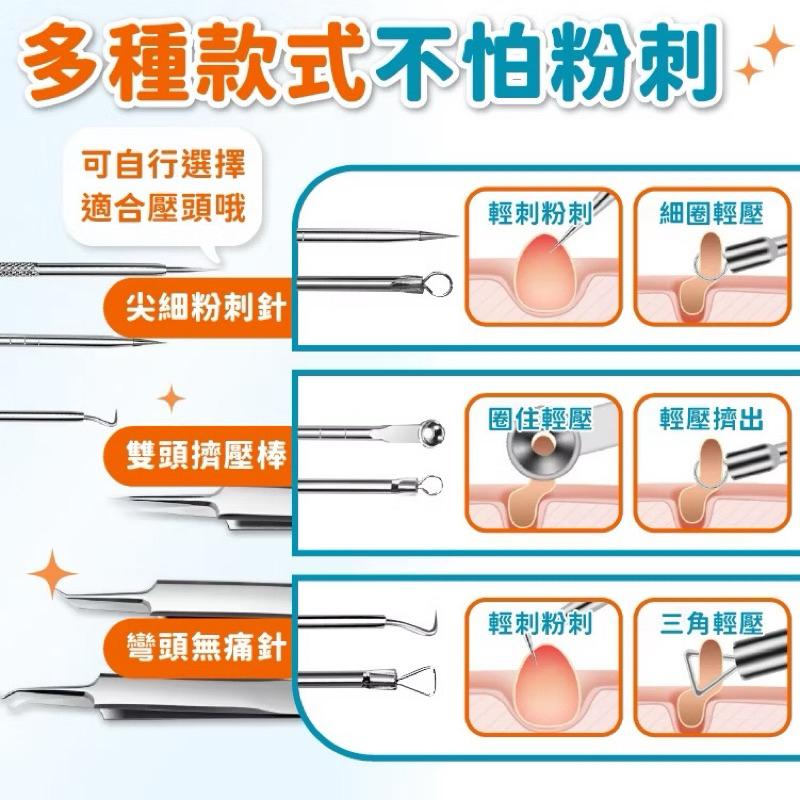 多種款式不怕粉刺

可自行選擇
適合壓頭哦

尖細粉刺針

輕刺粉刺

細圈輕壓

雙頭擠壓棒

圈住輕壓

輕壓擠出

彎頭無痛針

輕刺粉刺

三角輕壓