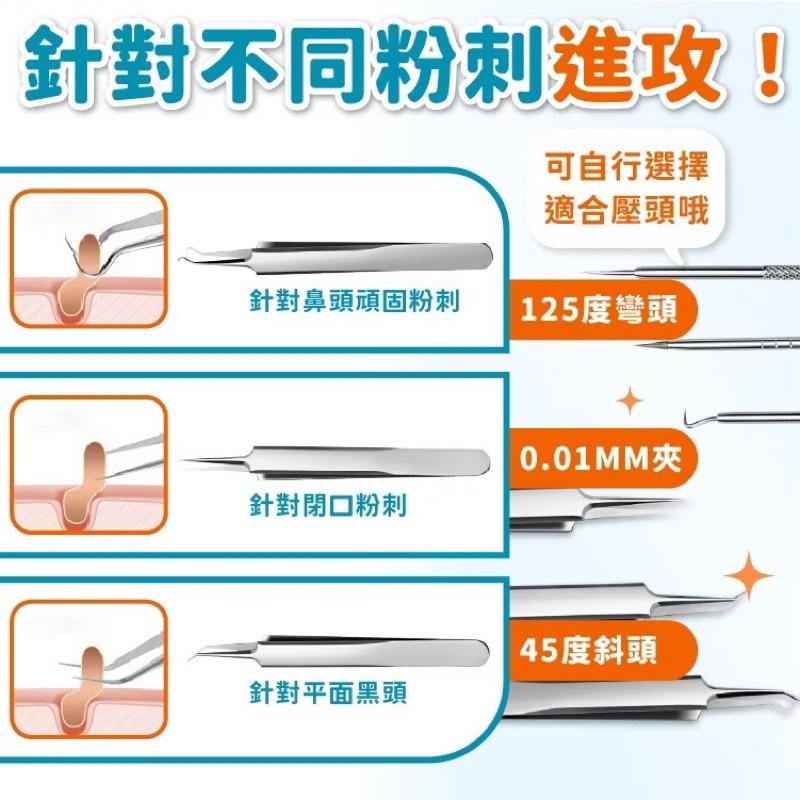 針對不同粉刺進攻！

可自行選擇
適合壓頭哦

針對鼻頭頑固粉刺

125度彎頭

針對閉口粉刺

0.01MM夾

針對平面黑頭

45度斜頭