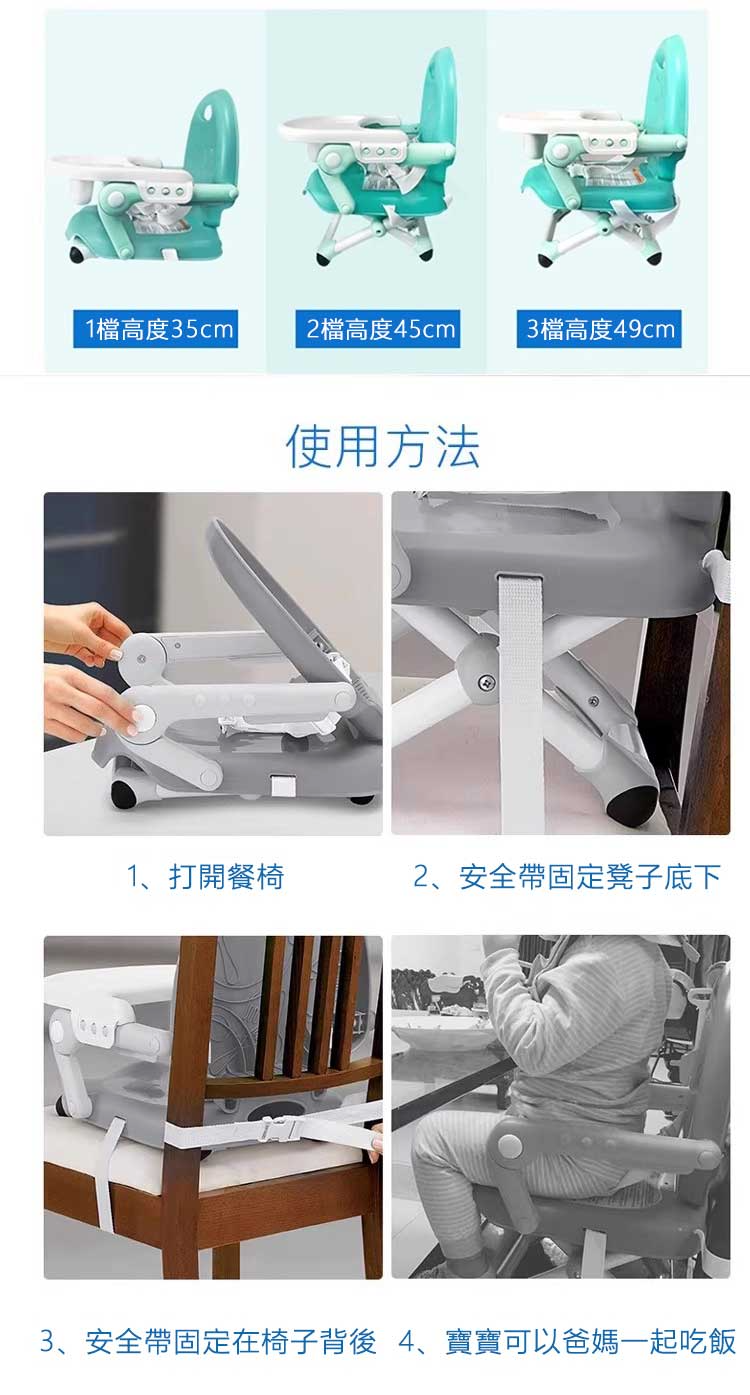 1檔高度35cm

2檔高度45cm

3檔高度49cm

使用方法

1、打開餐椅

2、安全帶固定凳子底下

3、安全帶固定在椅子背後

4、寶寶可以爸媽一起吃飯