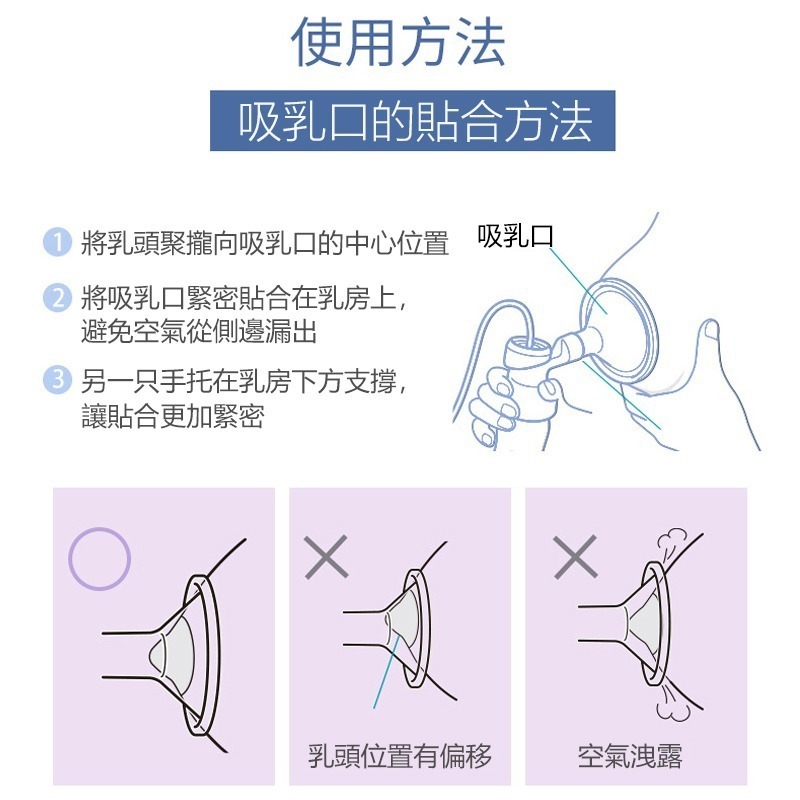 使用方法

吸乳口的貼合方法

1 將乳頭聚攏向吸乳口的中心位置

2 將吸乳口緊密貼合在乳房上，避免空氣從側邊漏出

3 另一只手托在乳房下方支撐，讓貼合更加緊密

吸乳口

乳頭位置有偏移

空氣洩露