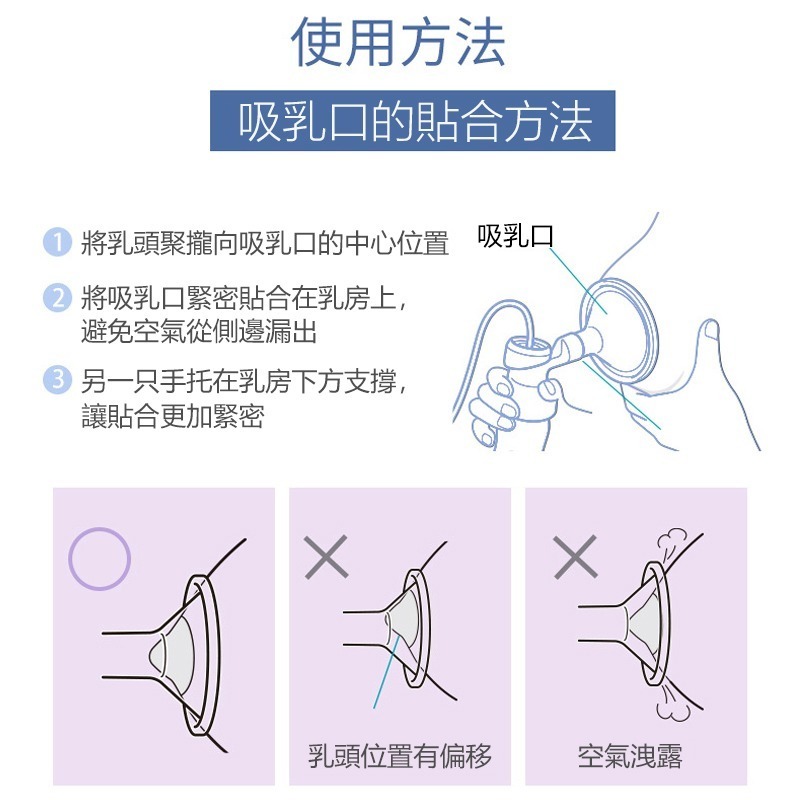 使用方法

吸乳口的貼合方法

1 將乳頭聚攏向吸乳口的中心位置

2 將吸乳口緊密貼合在乳房上，避免空氣從側邊漏出

3 另一只手托在乳房下方支撐，讓貼合更加緊密

吸乳口

乳頭位置有偏移

空氣洩露