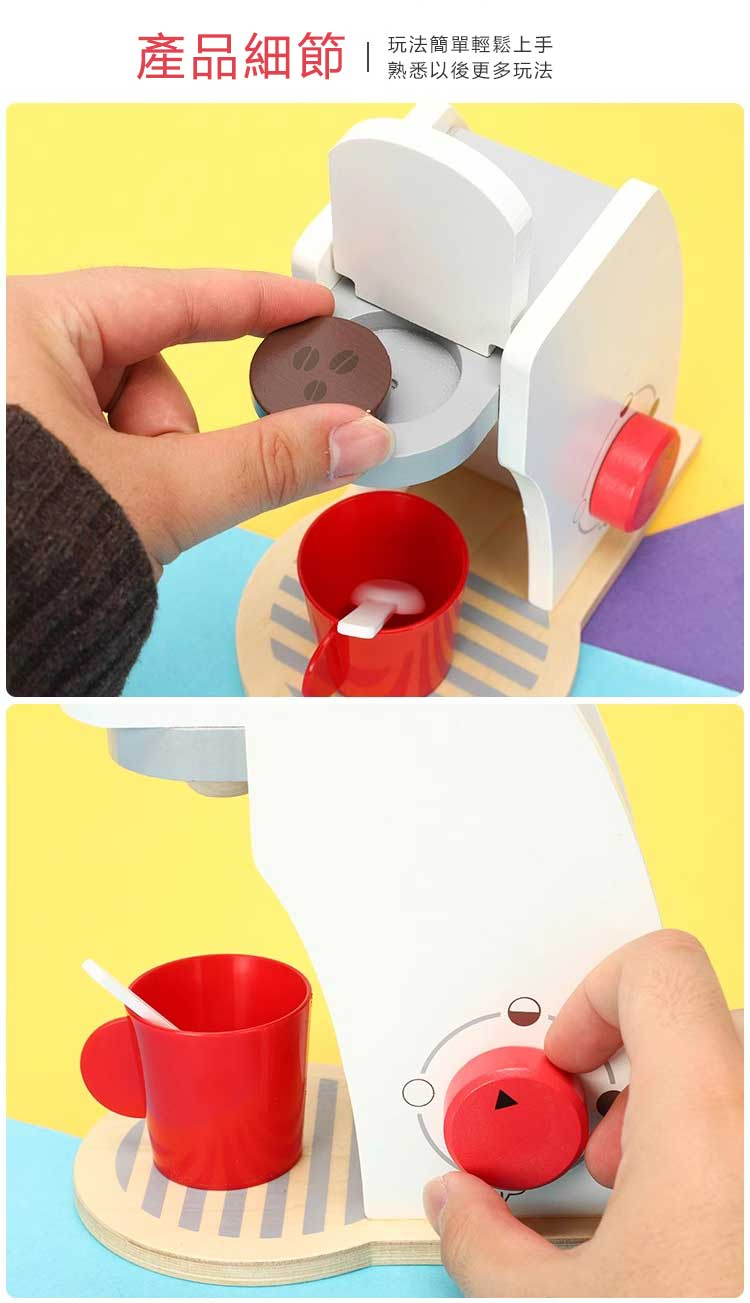 產品細節

玩法簡單輕鬆上手
熟悉以後更多玩法