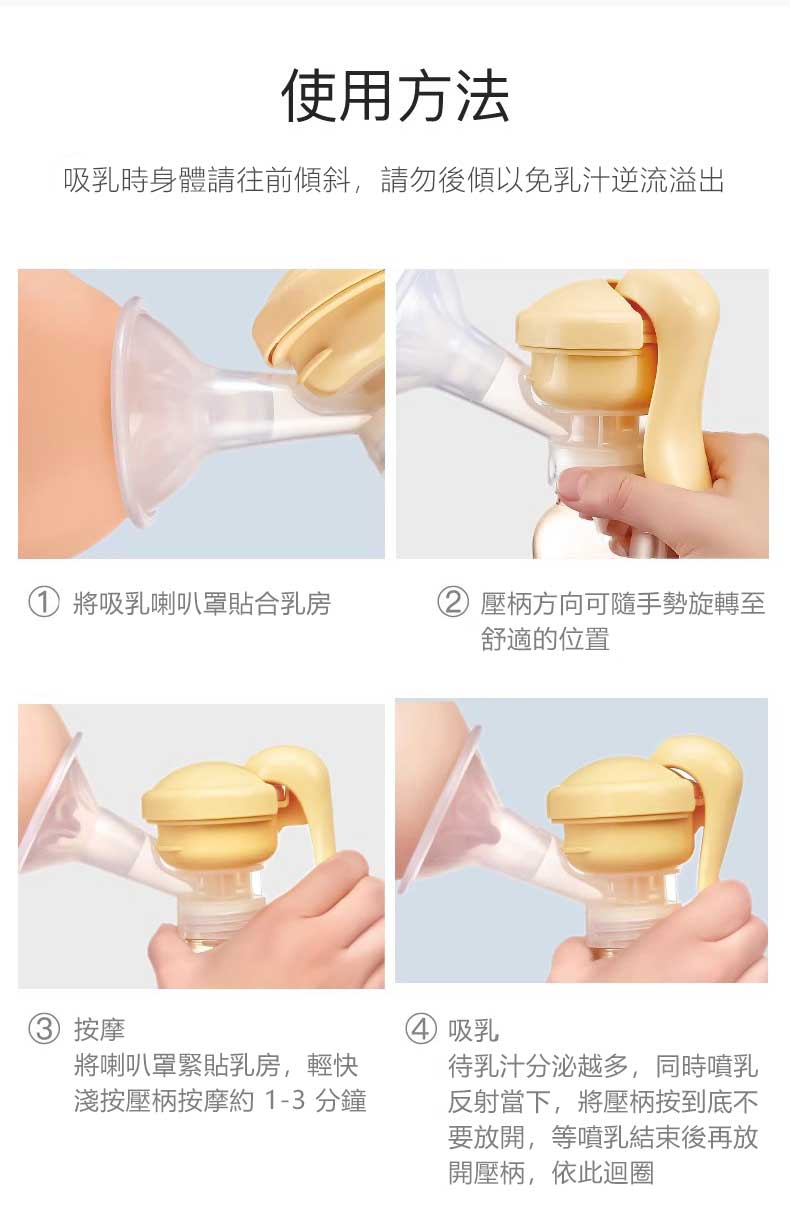 使用方法

吸乳時身體請往前傾斜，請勿後傾以免乳汁逆流溢出

① 將吸乳喇叭罩貼合乳房

② 壓柄方向可隨手勢旋轉至舒適的位置

③ 按摩
將喇叭罩緊貼乳房，輕快淺按壓柄按摩約 1-3 分鐘

④ 吸乳
待乳汁分泌越多，同時噴乳反射當下，將壓柄按到底不要放開，等噴乳結束後再放開壓柄，依此迴圈