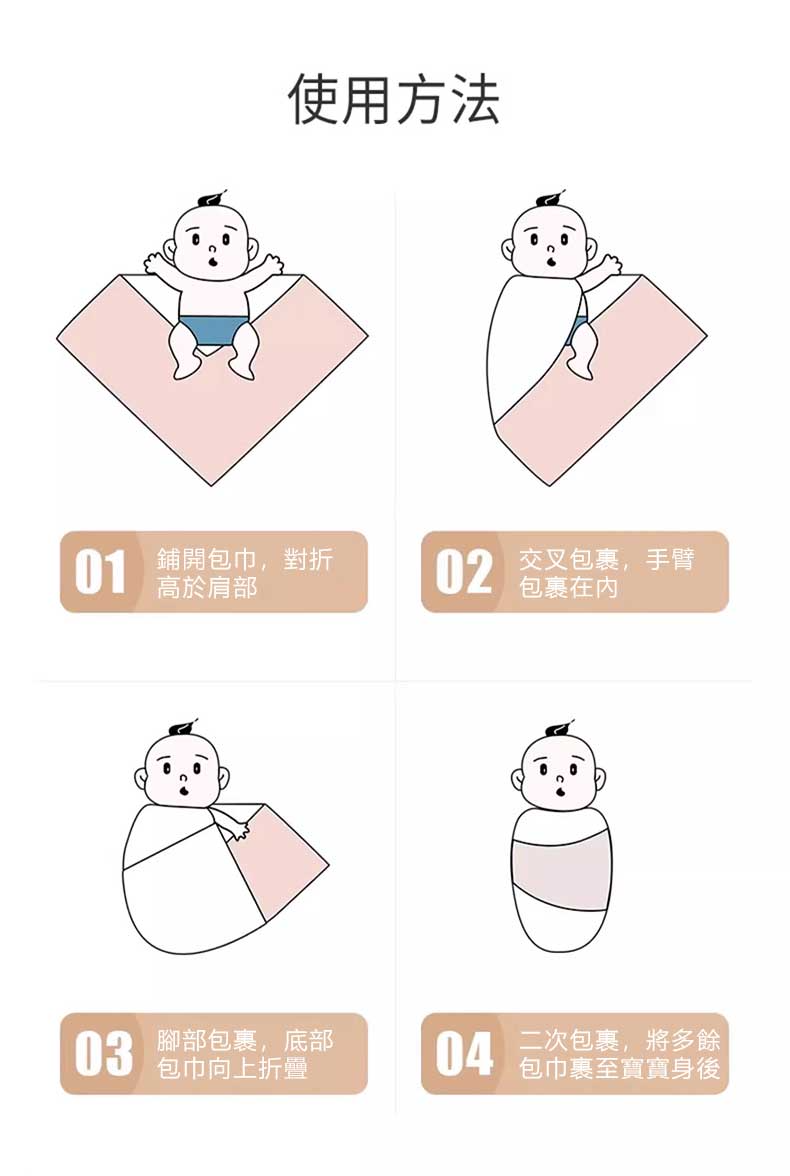 使用方法

01 鋪開包巾，對折高於肩部

02 交叉包裹，手臂包裹在內

03 腳部包裹，底部包巾向上折疊

04 二次包裹，將多餘包巾裹至寶寶身後