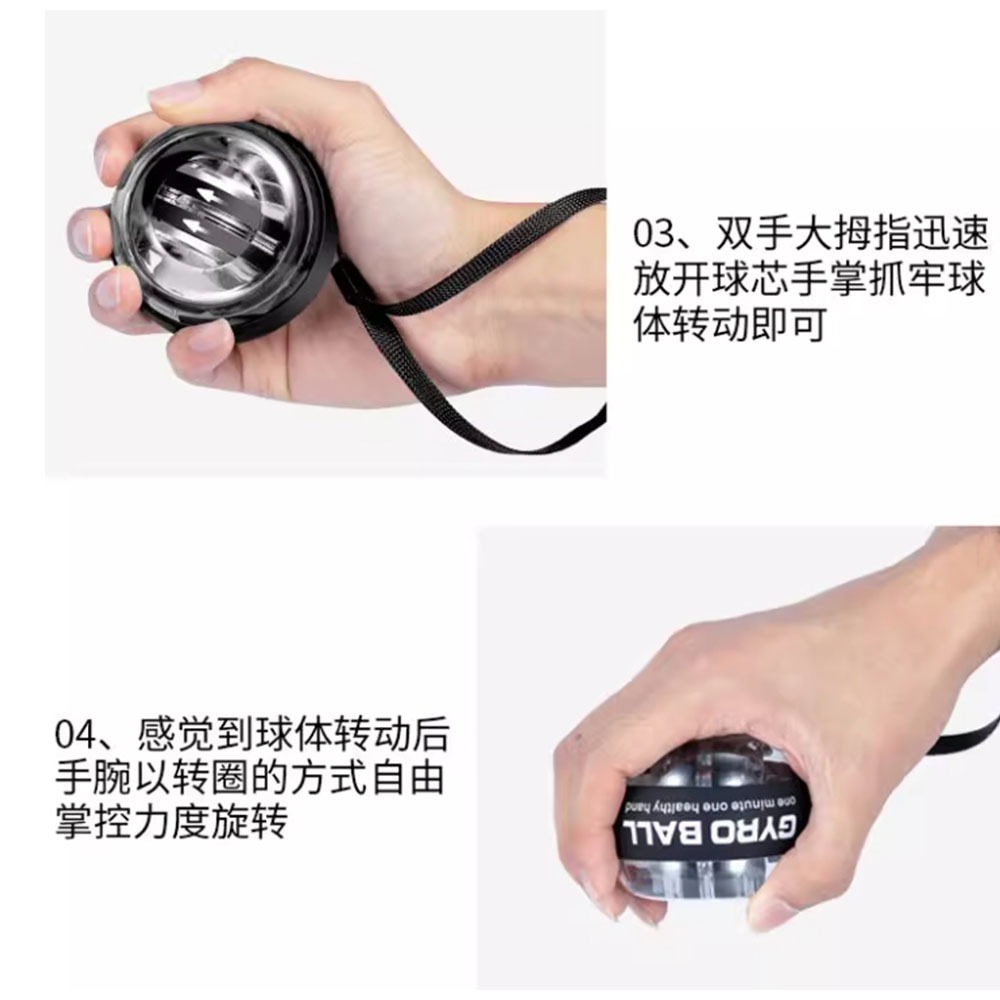 03、双手大拇指迅速放开球芯手掌抓牢球体转动即可

04、感觉到球体转动后手腕以转圈的方式自由掌控力度旋转

GYRO BALL
one minute one healthy hand