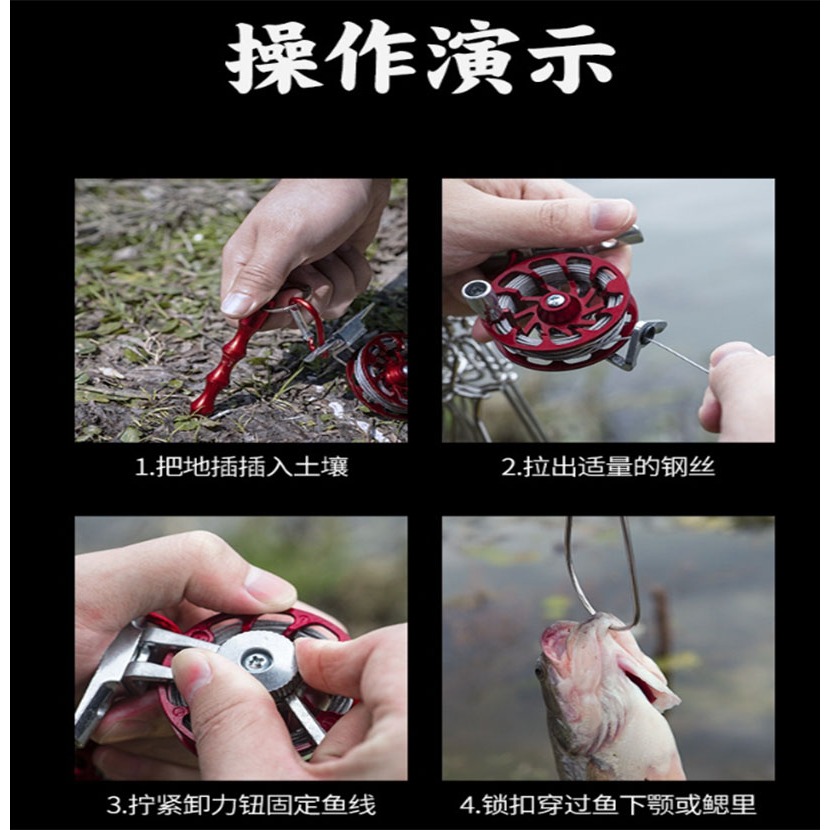 操作演示

1.把地插插入土壤

2.拉出适量的钢丝

3.拧紧卸力钮固定鱼线

4.锁扣穿过鱼下颚或鳃里