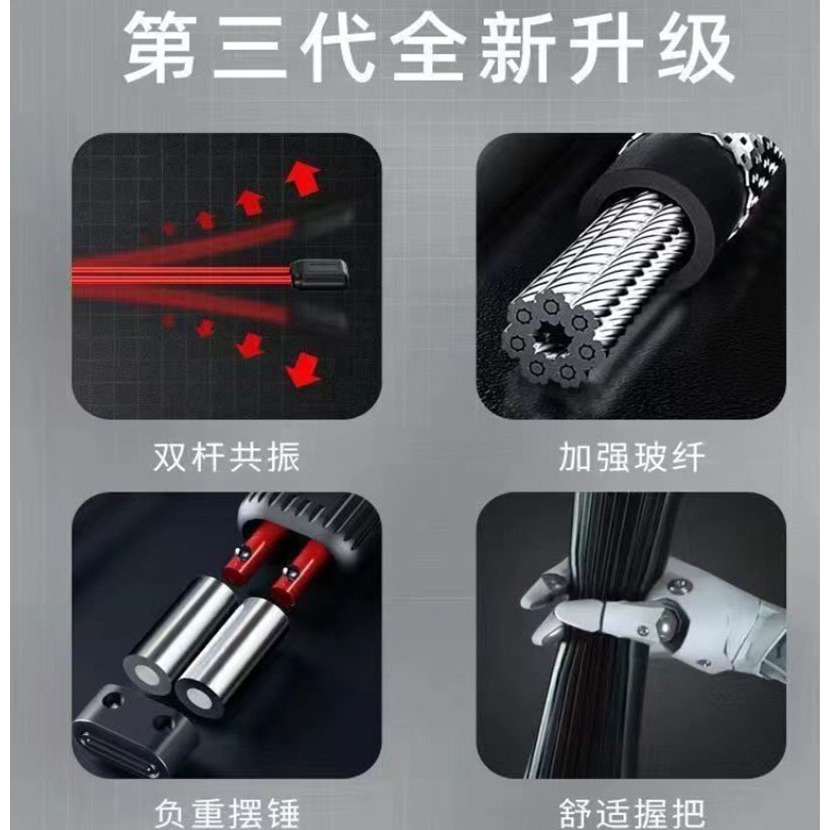 第三代全新升级

双杆共振

加强玻纤

负重摆锤

舒适握把