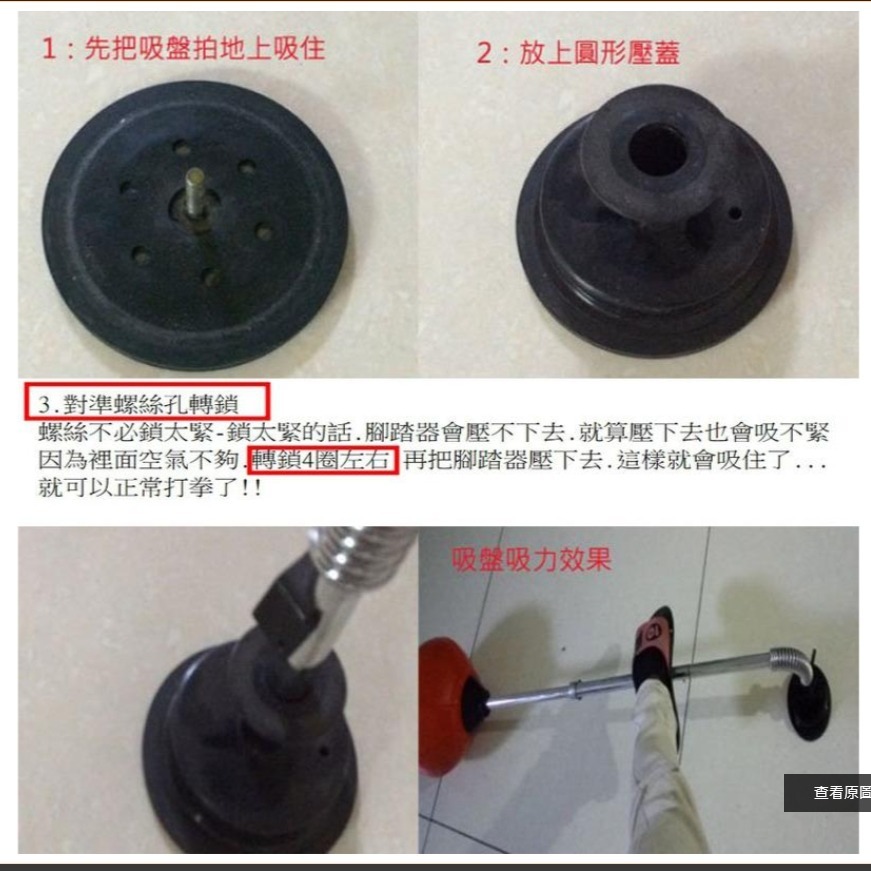 1：先把吸盤拍地上吸住

2：放上圓形壓蓋

3.對準螺絲孔轉鎖
螺絲不必鎖太緊-鎖太緊的話.腳踏器會壓不下去.就算壓下去也會吸不緊因為裡面空氣不夠.轉鎖4圈左右 再把腳踏器壓下去.這樣就會吸住了...就可以正常打拳了!!

吸盤吸力效果

查看原圖