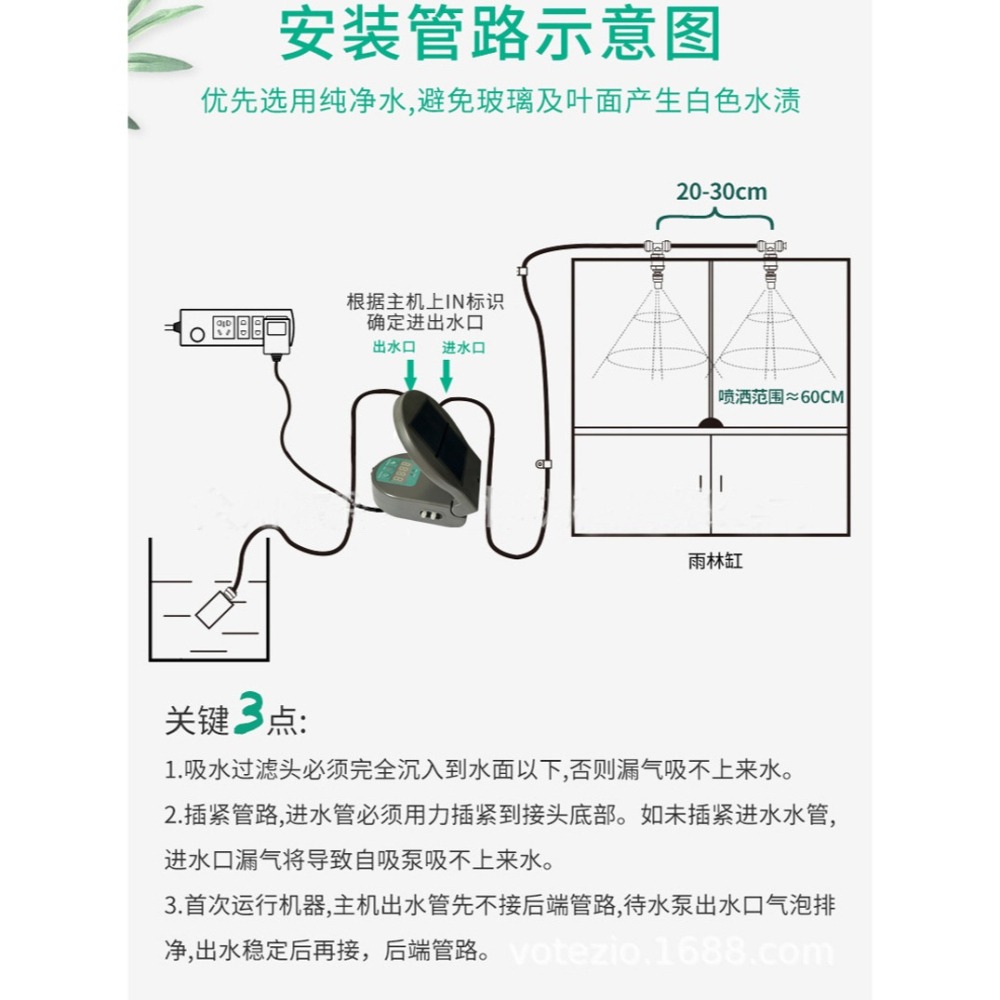 安装管路示意图

优先选用纯净水,避免玻璃及叶面产生白色水渍

20-30cm

根据主机上IN标识确定进出水口

出水口

进水口

喷洒范围≈60CM

雨林缸

关键3点:

1.吸水过滤头必须完全沉入到水面以下,否则漏气吸不上来水。

2.插紧管路,进水管必须用力插紧到接头底部。如未插紧进水水管,进水口漏气将导致自吸泵吸不上来水。

3.首次运行机器,主机出水管先不接后端管路,待水泵出水口气泡排净,出水稳定后再接,后端管路。

votezio.1688.com