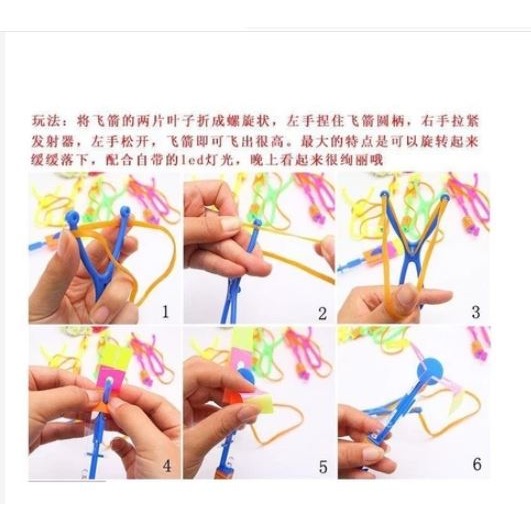 玩法：将飞箭的两片叶子折成螺旋状，左手捏住飞箭圆柄，右手拉紧发射器，左手松开，飞箭即可飞出很高。最大的特点是可以旋转起来缓缓落下，配合自带的led灯光，晚上看起来很绚丽哦

1

2

3

4

5

6