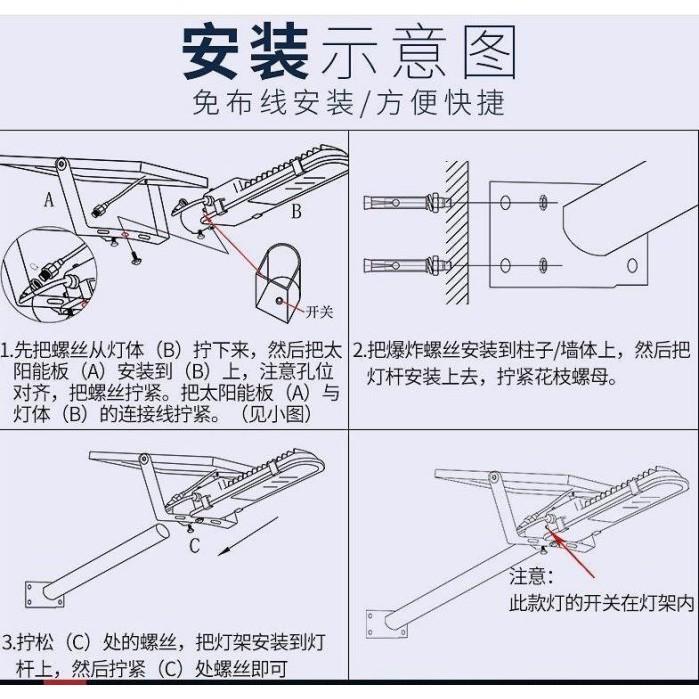 安装示意图
免布线安装/方便快捷

A
B
开关

1.先把螺丝从灯体（B）拧下来，然后把太阳能板（A）安装到（B）上，注意孔位对齐，把螺丝拧紧。把太阳能板（A）与灯体（B）的连接线拧紧。（见小图）

2.把爆炸螺丝安装到柱子/墙体上，然后把灯杆安装上去，拧紧花枝螺母。

C

3.拧松（C）处的螺丝，把灯架安装到灯杆上，然后拧紧（C）处螺丝即可

注意：
此款灯的开关在灯架内