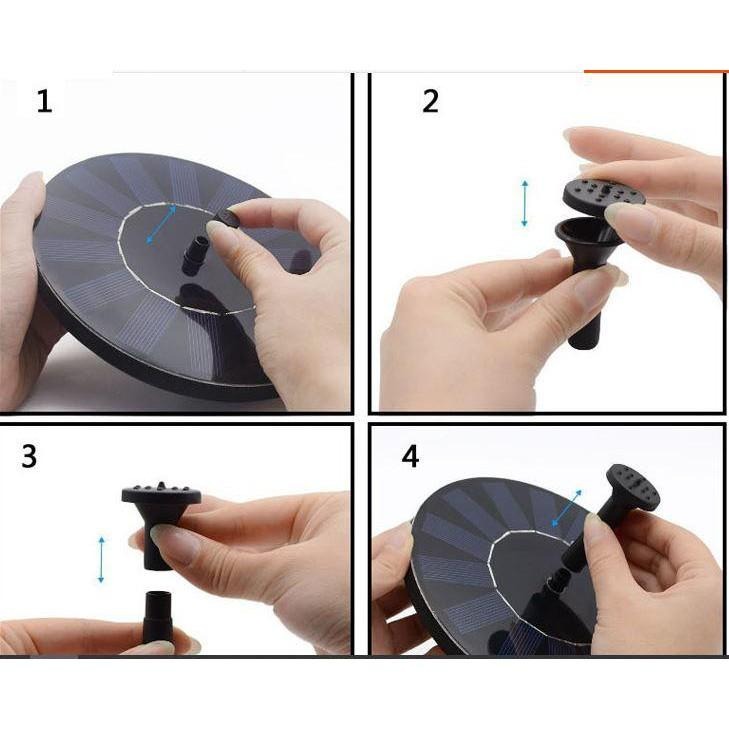 1

2

3

4