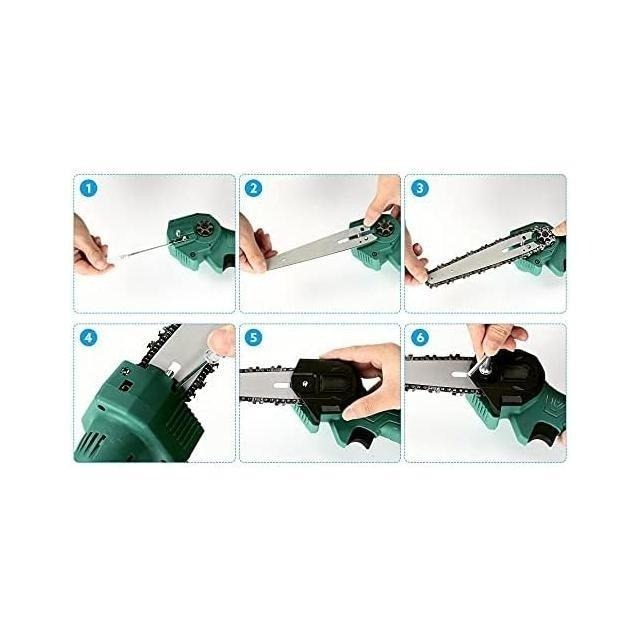 1
2
3
4
5
6