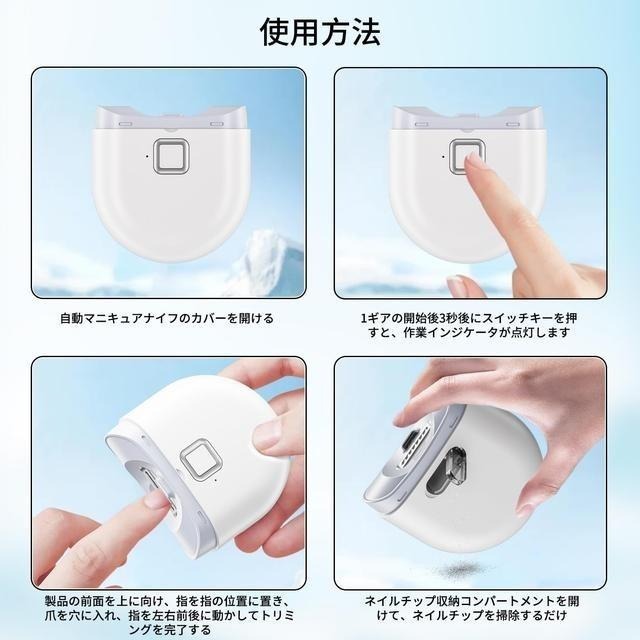 使用方法

自動マニキュアナイフのカバーを開ける

1ギアの開始後3秒後にスイッチキーを押すと、作業インジケータが点灯します

製品の前面を上に向け、指を指の位置に置き、爪を穴に入れ、指を左右前後に動かしてトリミングを完了する

ネイルチップ収納コンパートメントを開けて、ネイルチップを掃除するだけ