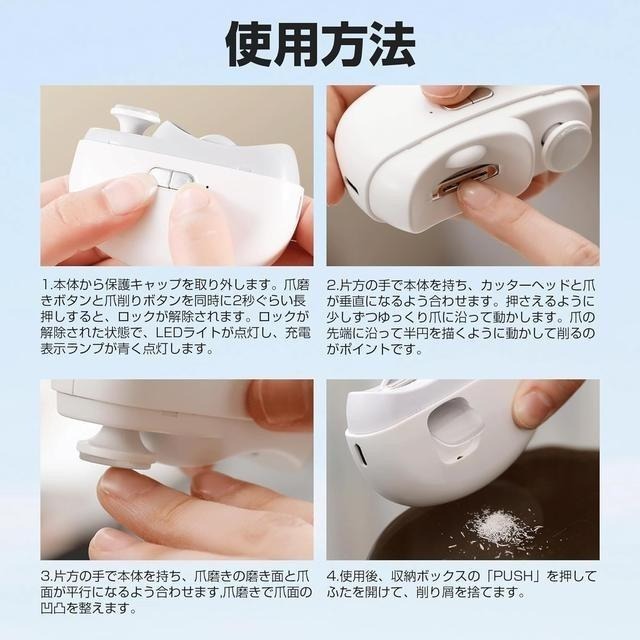 使用方法

1.本体から保護キャップを取り外します。爪磨きボタンと爪削りボタンを同時に2秒ぐらい長押しすると、ロックが解除されます。ロックが解除された状態で、LEDライトが点灯し、充電表示ランプが青く点灯します。

2.片方の手で本体を持ち、カッターヘッドと爪が垂直になるよう合わせます。押さえるように少しずつゆっくり爪に沿って動かします。爪の先端に沿って半円を描くように動かして削るのがポイントです。

3.片方の手で本体を持ち、爪磨きの磨き面と爪面が平行になるよう合わせます,爪磨きで爪面の凹凸を整えます。

4.使用後、収納ボックスの「PUSH」を押してふたを開けて、削り屑を捨てます。