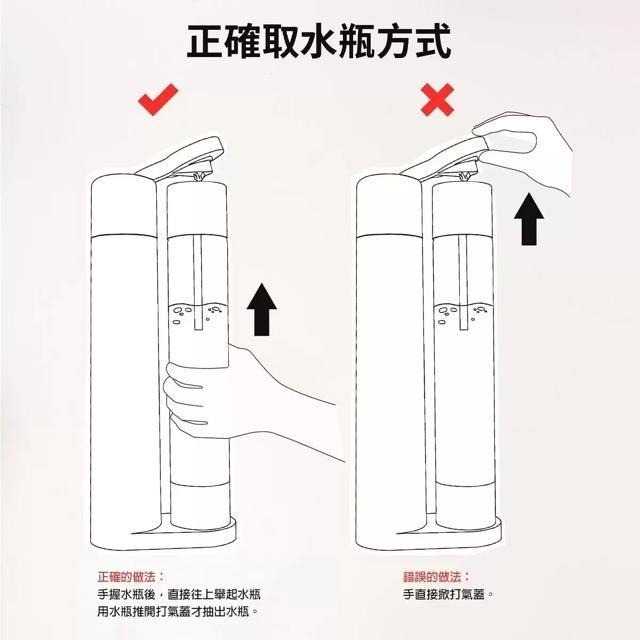 正確取水瓶方式

正確的做法：
手握水瓶後，直接往上舉起水瓶
用水瓶推開打氣蓋才抽出水瓶。

錯誤的做法：
手直接掀打氣蓋。