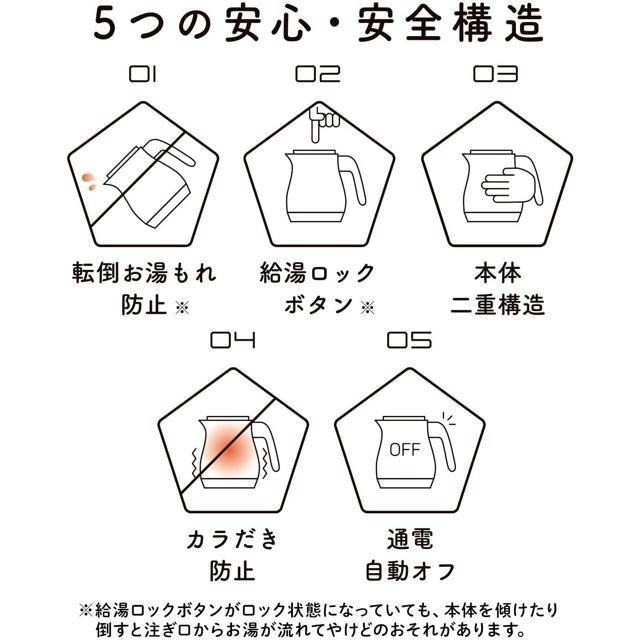 5つの安心・安全構造

01

転倒お湯もれ防止 ※

02

給湯ロックボタン ※

03

本体二重構造

04

カラだき防止

05

OFF

通電自動オフ

※給湯ロックボタンがロック状態になっていても、本体を傾けたり倒すと注ぎ口からお湯が流れてやけどのおそれがあります。