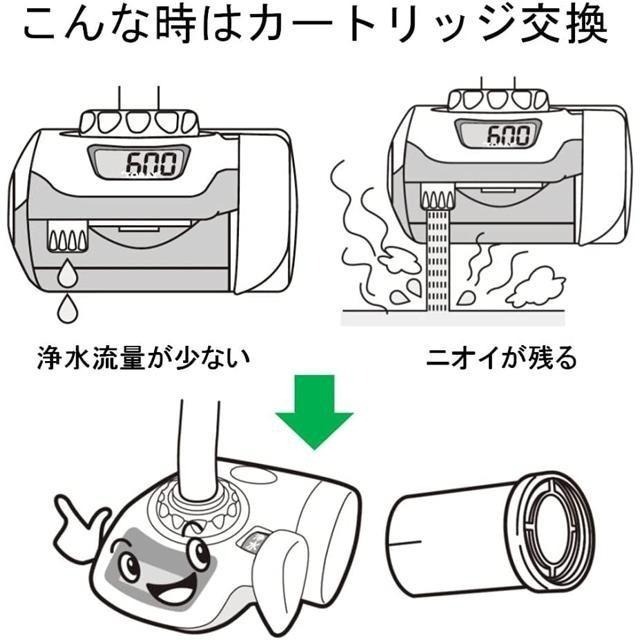 こんな時はカートリッジ交換

600

600

浄水流量が少ない

ニオイが残る