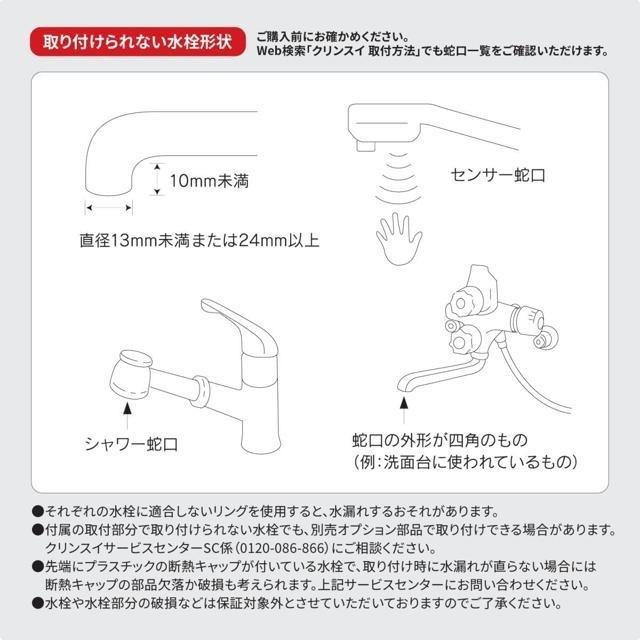 取り付けられない水栓形状

ご購入前にお確かめください。
Web検索「クリンスイ 取付方法」でも蛇口一覧をご確認いただけます。

10mm未満

直径13mm未満または24mm以上

センサー蛇口

シャワー蛇口

蛇口の外形が四角のもの
（例：洗面台に使われているもの）

●それぞれの水栓に適合しないリングを使用すると、水漏れするおそれがあります。
●付属の取付部分で取り付けられない水栓でも、別売オプション部品で取り付けできる場合があります。クリンスイサービスセンターSC係（0120-086-866）にご相談ください。
●先端にプラスチックの断熱キャップが付いている水栓で、取り付け時に水漏れが直らない場合には断熱キャップの部品欠落か破損も考えられます。上記サービスセンターにお問い合わせください。
●水栓や水栓部分の破損などは保証対象外とさせていただいておりますのでご了承ください。