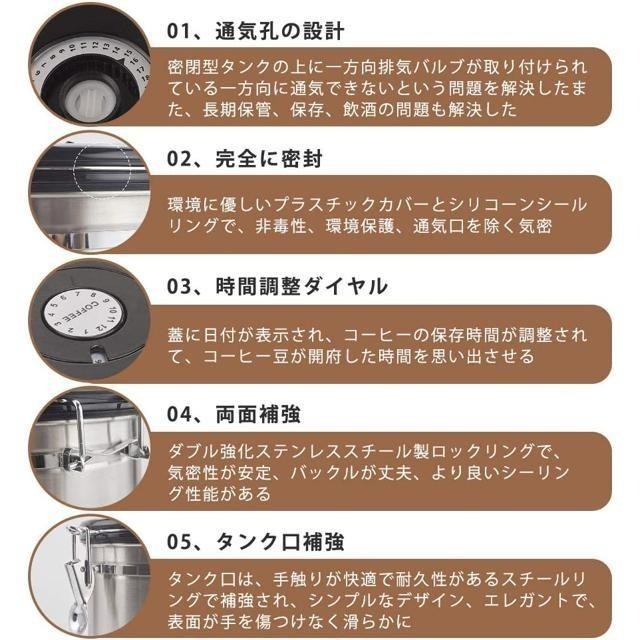 01、通気孔の設計

密閉型タンクの上に一方向排気バルブが取り付けられている一方向に通気できないという問題を解決したまた、長期保管、保存、飲酒の問題も解決した

02、完全に密封

環境に優しいプラスチックカバーとシリコーンシールリングで、非毒性、環境保護、通気口を除く気密

03、時間調整ダイヤル

COFFEE 1 2 3 4 5 6 7 8 9 10 11 12

蓋に日付が表示され、コーヒーの保存時間が調整されて、コーヒー豆が開府した時間を思い出させる

04、両面補強

ダブル強化ステンレススチール製ロックリングで、気密性が安定、バックルが丈夫、より良いシーリング性能がある

05、タンク口補強

タンク口は、手触りが快適で耐久性があるスチールリングで補強され、シンプルなデザイン、エレガントで、表面が手を傷つけなく滑らかに