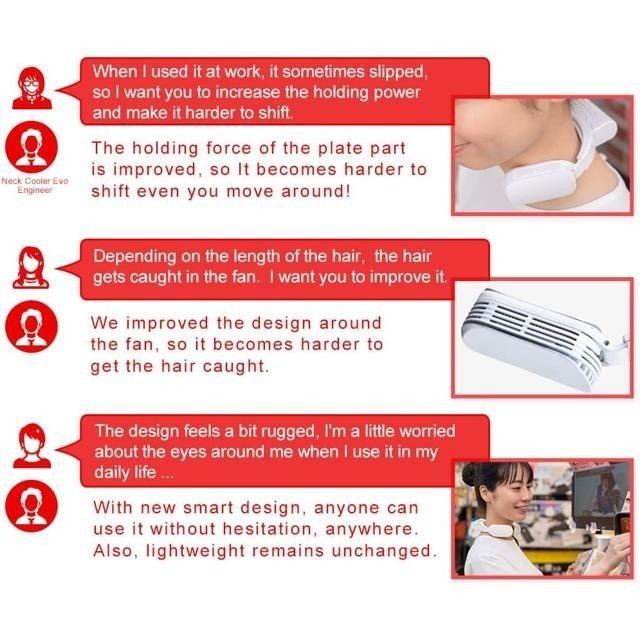 When I used it at work, it sometimes slipped, so I want you to increase the holding power and make it harder to shift.

Neck Cooler Evo Engineer

The holding force of the plate part is improved, so It becomes harder to shift even you move around!

Depending on the length of the hair, the hair gets caught in the fan. I want you to improve it.

We improved the design around the fan, so it becomes harder to get the hair caught.

The design feels a bit rugged, I'm a little worried about the eyes around me when I use it in my daily life ...

With new smart design, anyone can use it without hesitation, anywhere. Also, lightweight remains unchanged.