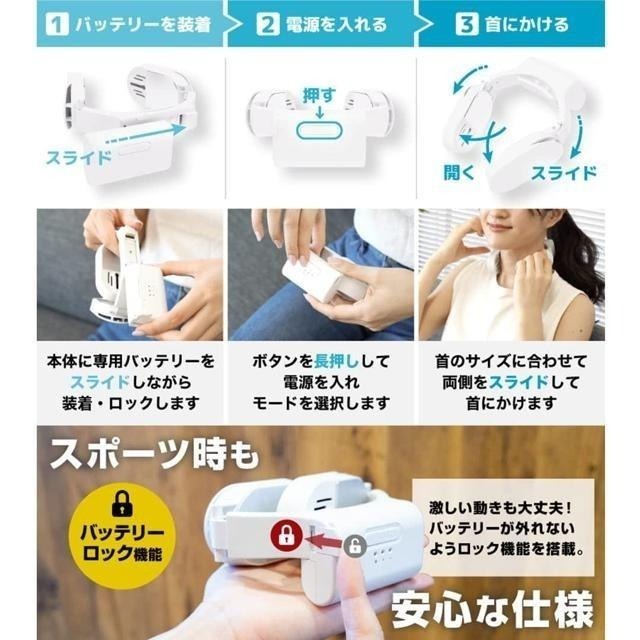 1 バッテリーを装着

2 電源を入れる

3 首にかける

スライド

押す

開く

スライド

本体に専用バッテリーをスライドしながら装着・ロックします

ボタンを長押しして電源を入れモードを選択します

首のサイズに合わせて両側をスライドして首にかけます

スポーツ時も

バッテリーロック機能

激しい動きも大丈夫！バッテリーが外れないようロック機能を搭載。

安心な仕様