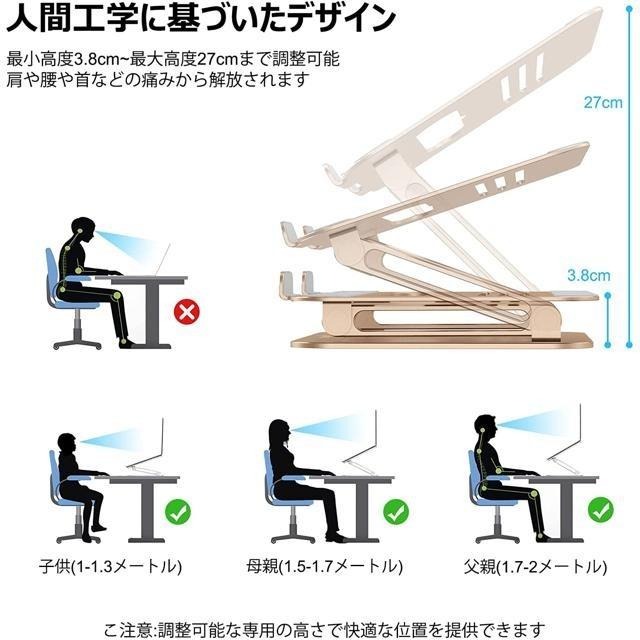 人間工学に基づいたデザイン

最小高度3.8cm~最大高度27cmまで調整可能
肩や腰や首などの痛みから解放されます

27cm

3.8cm

子供(1-1.3メートル)

母親(1.5-1.7メートル)

父親(1.7-2メートル)

ご注意:調整可能な専用の高さで快適な位置を提供できます