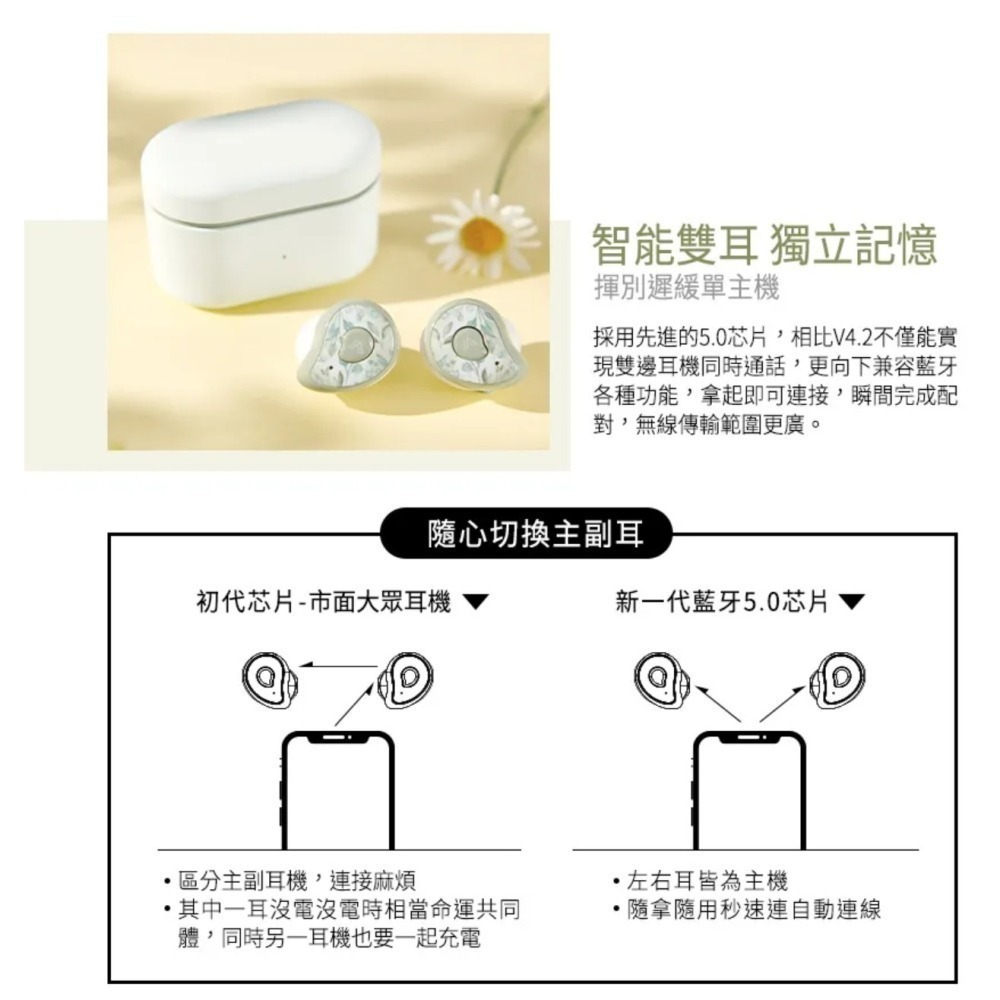 智能雙耳 獨立記憶
揮別遲緩單主機

採用先進的5.0芯片，相比V4.2不僅能實現雙邊耳機同時通話，更向下兼容藍牙各種功能，拿起即可連接，瞬間完成配對，無線傳輸範圍更廣。

隨心切換主副耳

初代芯片-市面大眾耳機 ▼

・區分主副耳機，連接麻煩
・其中一耳沒電沒電時相當命運共同體，同時另一耳機也要一起充電

新一代藍牙5.0芯片 ▼

・左右耳皆為主機
・隨拿隨用秒速連自動連線