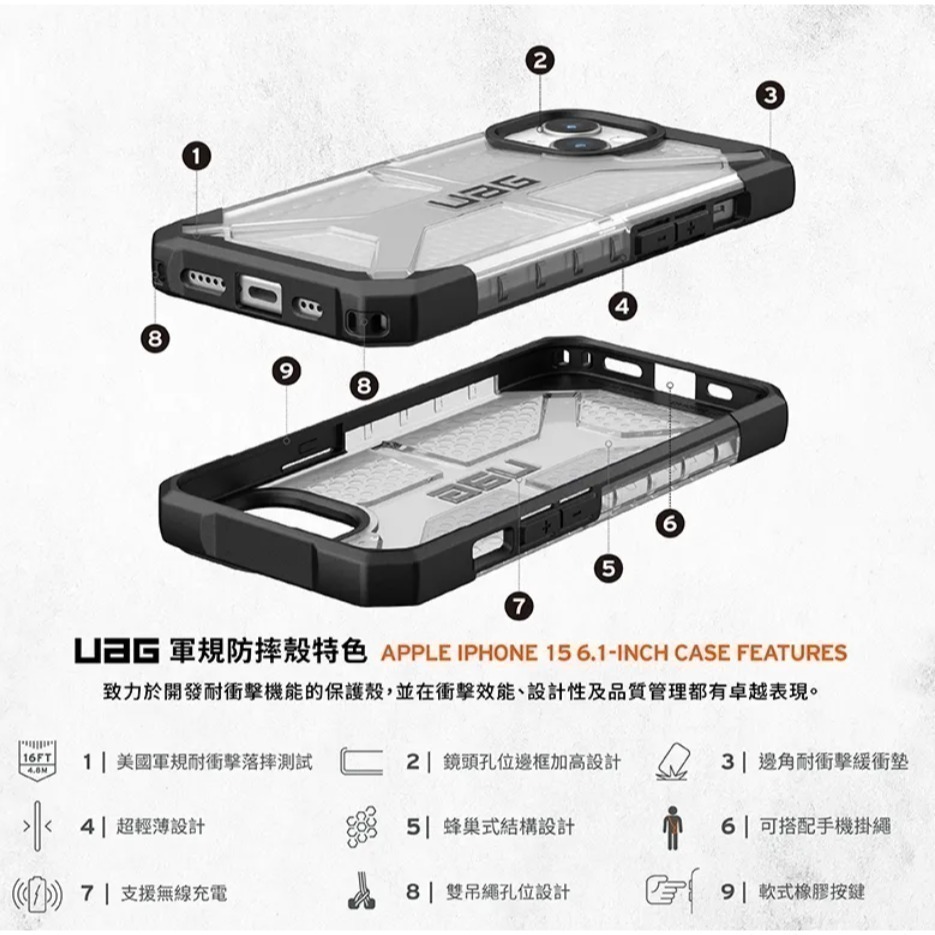 2

3

1

UAG

4

8

9

8

UAG

6

5

7

UAG 軍規防摔殼特色 APPLE IPHONE 15 6.1-INCH CASE FEATURES

致力於開發耐衝擊機能的保護殼，並在衝擊效能、設計性及品質管理都有卓越表現。

16FT 4.8M

1 | 美國軍規耐衝擊落摔測試

2 | 鏡頭孔位邊框加高設計

3 | 邊角耐衝擊緩衝墊

4 | 超輕薄設計

5 | 蜂巢式結構設計

6 | 可搭配手機掛繩

7 | 支援無線充電

8 | 雙吊繩孔位設計

9 | 軟式橡膠按鍵