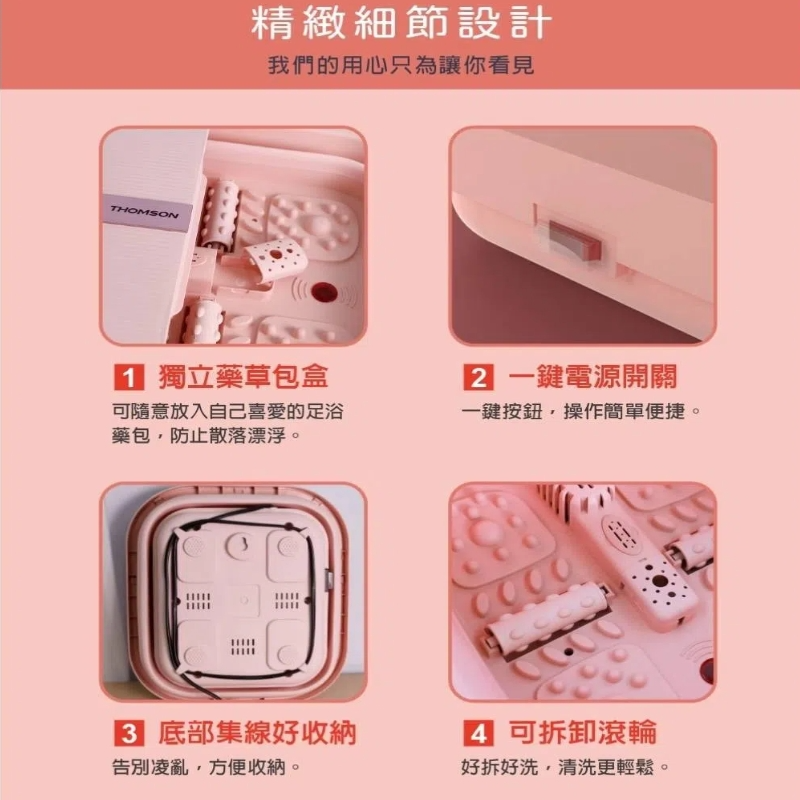 精緻細節設計
我們的用心只為讓你看見

THOMSON

1 獨立藥草包盒
可隨意放入自己喜愛的足浴藥包，防止散落漂浮。

2 一鍵電源開關
一鍵按鈕，操作簡單便捷。

3 底部集線好收納
告別凌亂，方便收納。

4 可拆卸滾輪
好拆好洗，清洗更輕鬆。