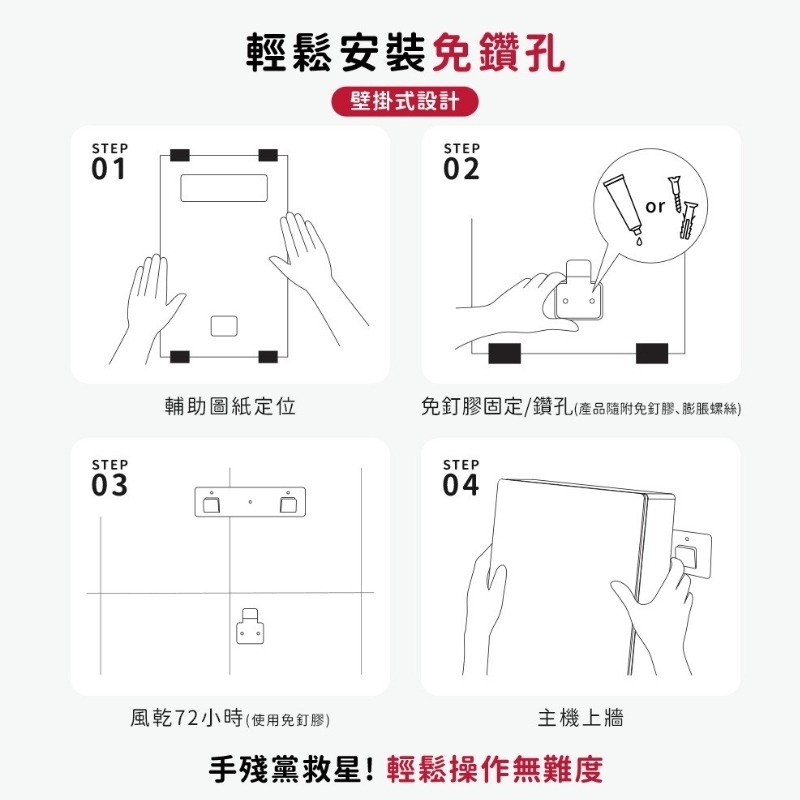 輕鬆安裝免鑽孔

壁掛式設計

STEP
01

輔助圖紙定位

STEP
02

or

免釘膠固定/鑽孔(產品隨附免釘膠、膨脹螺絲)

STEP
03

風乾72小時(使用免釘膠)

STEP
04

主機上牆

手殘黨救星！輕鬆操作無難度