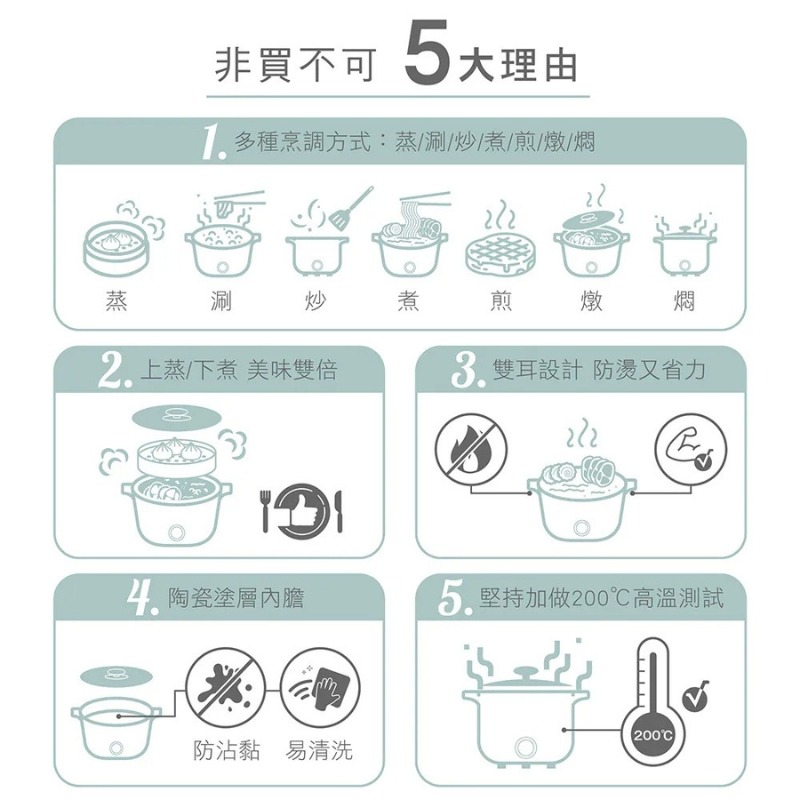 非買不可 5大理由

1. 多種烹調方式：蒸/涮/炒/煮/煎/燉/燜

蒸 涮 炒 煮 煎 燉 燜

2. 上蒸/下煮 美味雙倍

3. 雙耳設計 防燙又省力

4. 陶瓷塗層內膽

防沾黏 易清洗

5. 堅持加做200℃高溫測試

200℃