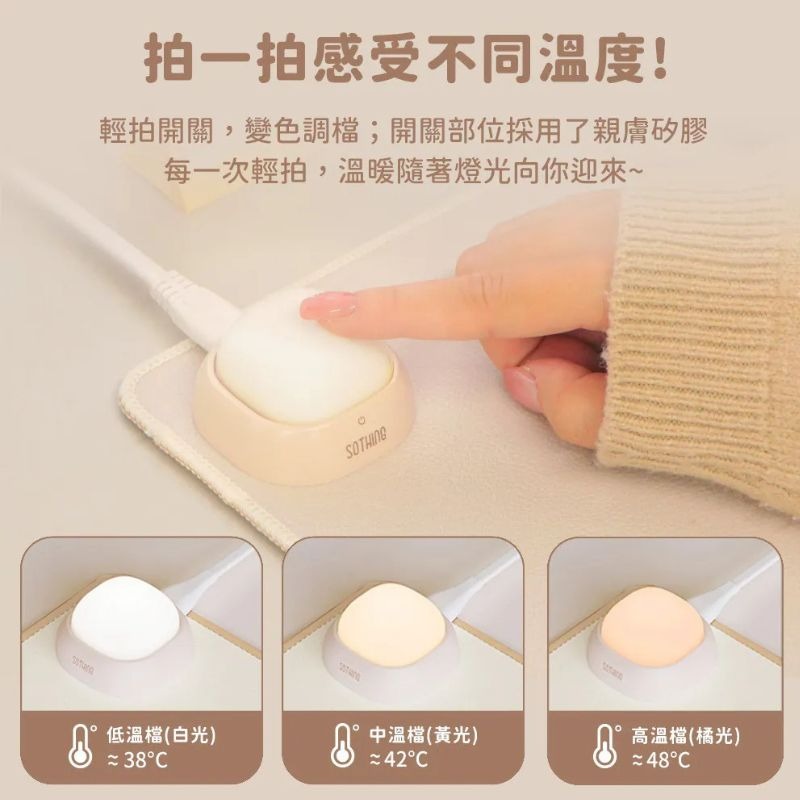 拍一拍感受不同溫度!

輕拍開關，變色調檔；開關部位採用了親膚矽膠
每一次輕拍，溫暖隨著燈光向你迎來~

SOTHING

SOTHING
低溫檔(白光)
≈ 38°C

SOTHING
中溫檔(黃光)
≈42°C

SOTHING
高溫檔(橘光)
≈48°C