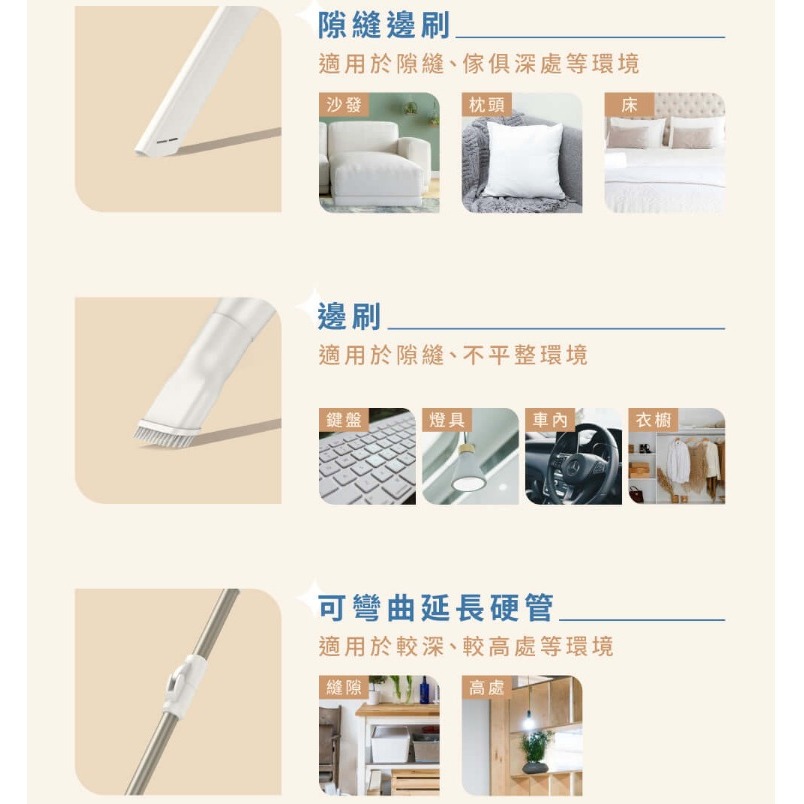 隙縫邊刷

適用於隙縫、傢俱深處等環境

沙發

枕頭

床

邊刷

適用於隙縫、不平整環境

鍵盤

燈具

車內

衣櫥

可彎曲延長硬管

適用於較深、較高處等環境

縫隙

高處