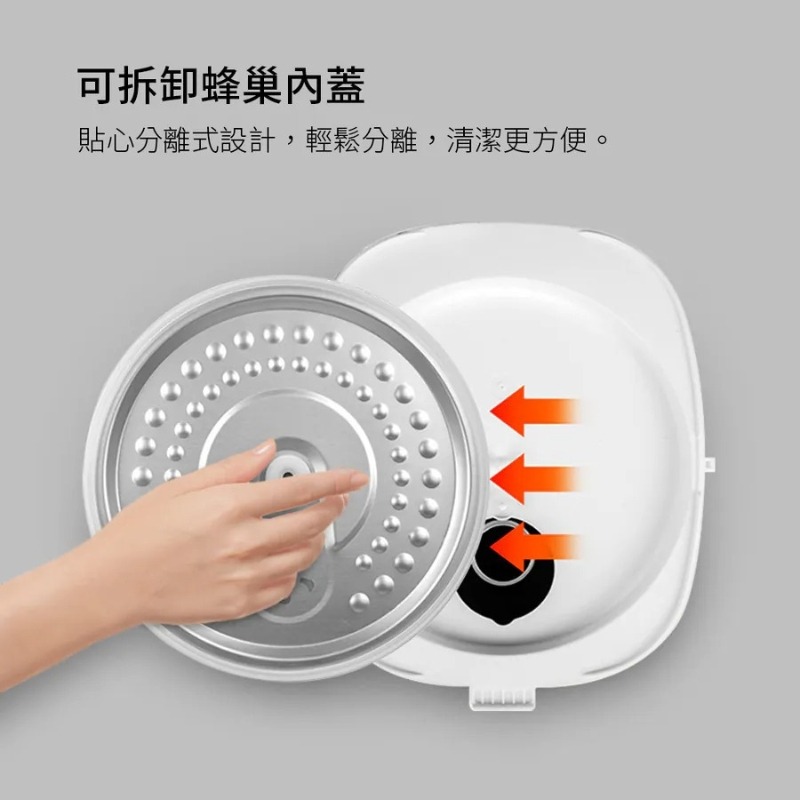 可拆卸蜂巢內蓋

貼心分離式設計，輕鬆分離，清潔更方便。