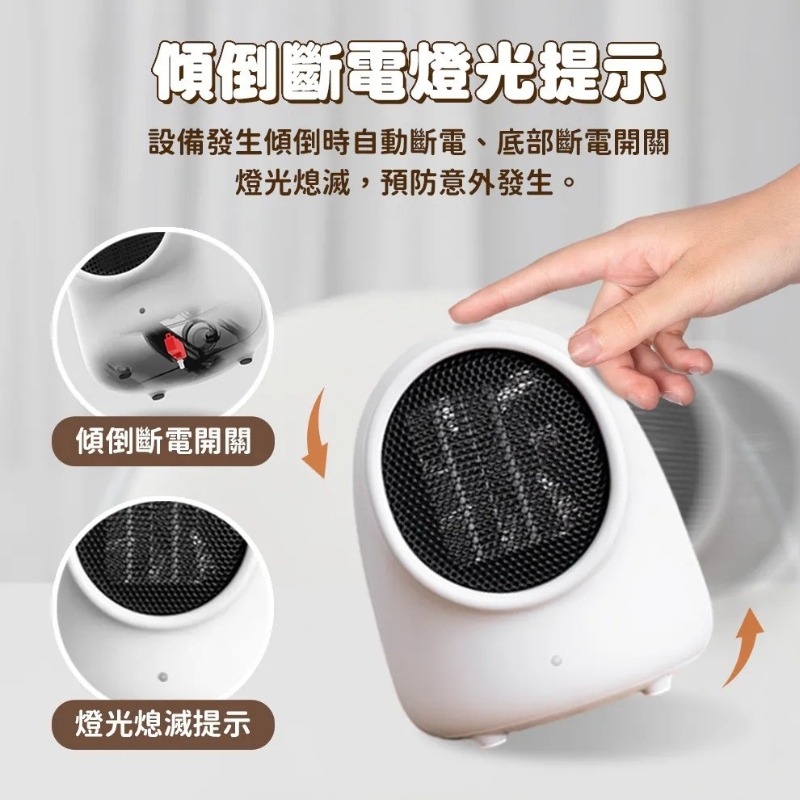 傾倒斷電燈光提示

設備發生傾倒時自動斷電、底部斷電開關燈光熄滅，預防意外發生。

傾倒斷電開關

燈光熄滅提示