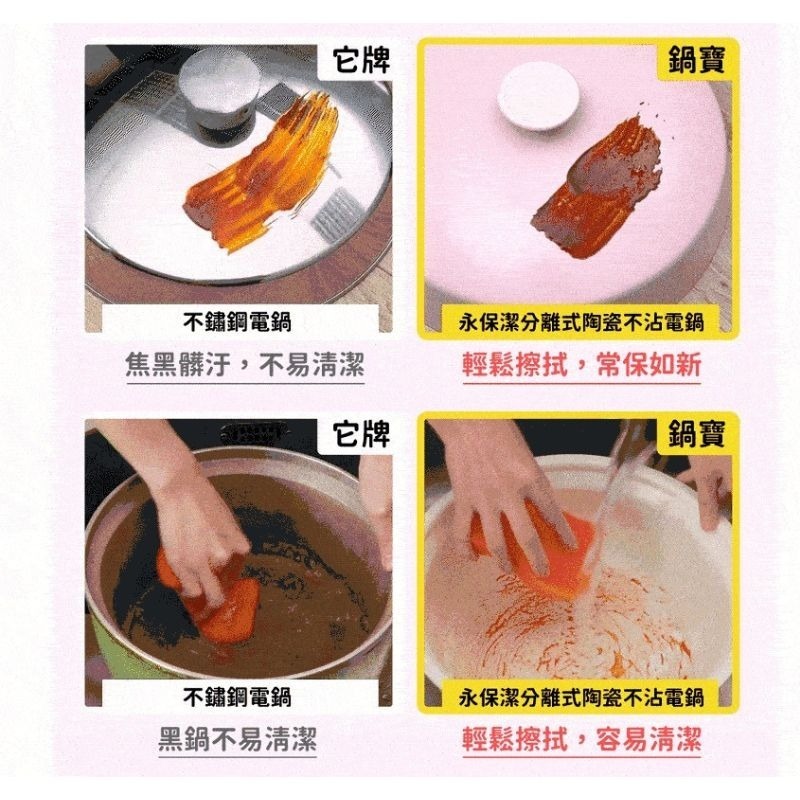 它牌

不鏽鋼電鍋

焦黑髒汙，不易清潔

鍋寶

永保潔分離式陶瓷不沾電鍋

輕鬆擦拭，常保如新

它牌

不鏽鋼電鍋

黑鍋不易清潔

鍋寶

永保潔分離式陶瓷不沾電鍋

輕鬆擦拭，容易清潔