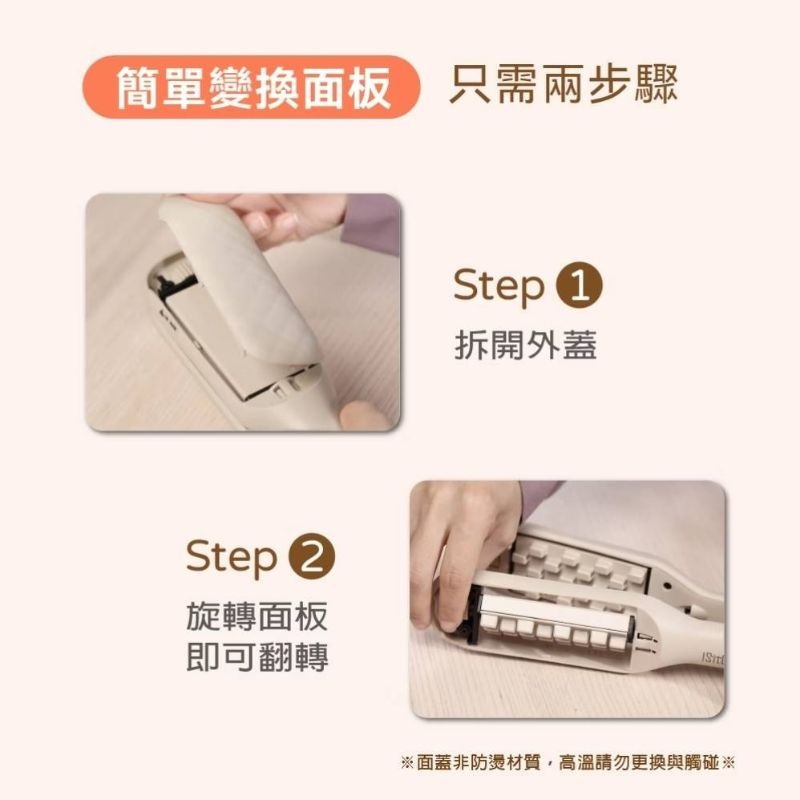 簡單變換面板 只需兩步驟

Step 1
拆開外蓋

Step 2
旋轉面板
即可翻轉

※面蓋非防燙材質，高溫請勿更換與觸碰※