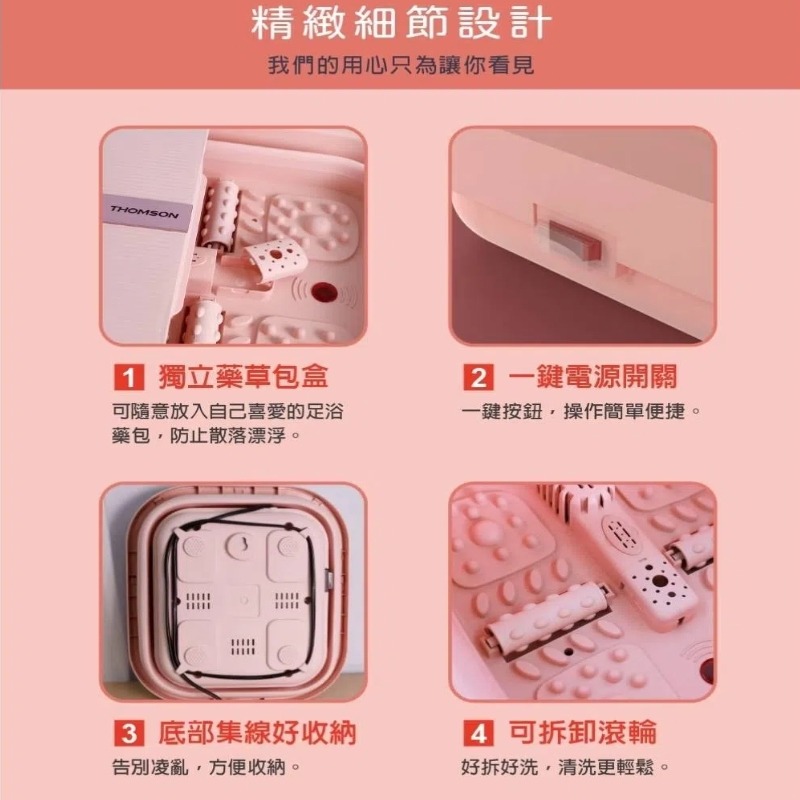 精緻細節設計

我們的用心只為讓你看見

THOMSON

1 獨立藥草包盒

可隨意放入自己喜愛的足浴藥包，防止散落漂浮。

2 一鍵電源開關

一鍵按鈕，操作簡單便捷。

3 底部集線好收納

告別凌亂，方便收納。

4 可拆卸滾輪

好拆好洗，清洗更輕鬆。