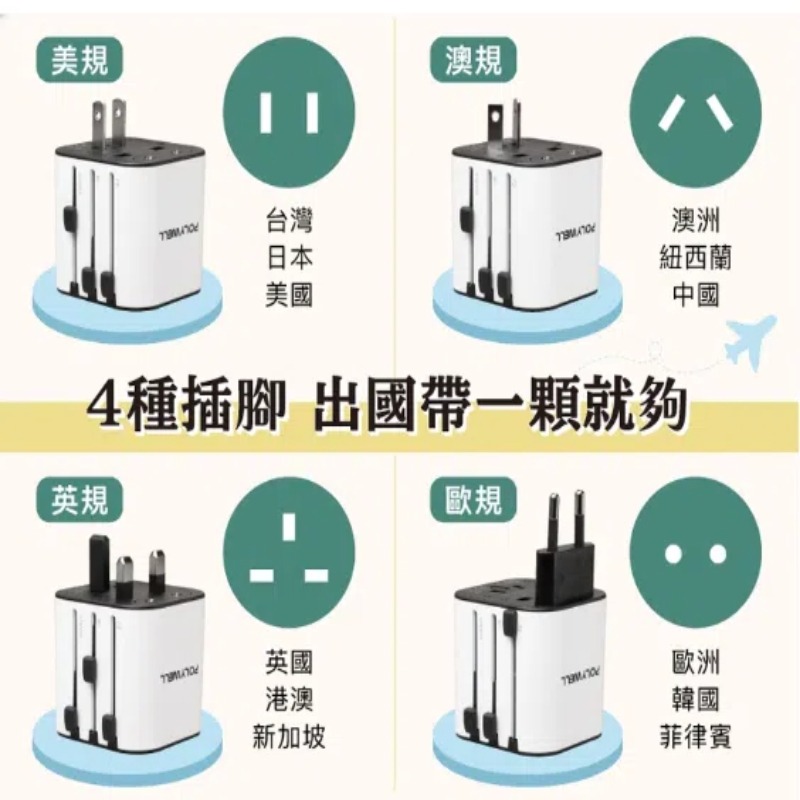 美規

POLYWELL

台灣
日本
美國

澳規

POLYWELL

澳洲
紐西蘭
中國

4種插腳 出國帶一顆就夠

英規

POLYWELL

英國
港澳
新加坡

歐規

POLYWELL

歐洲
韓國
菲律賓